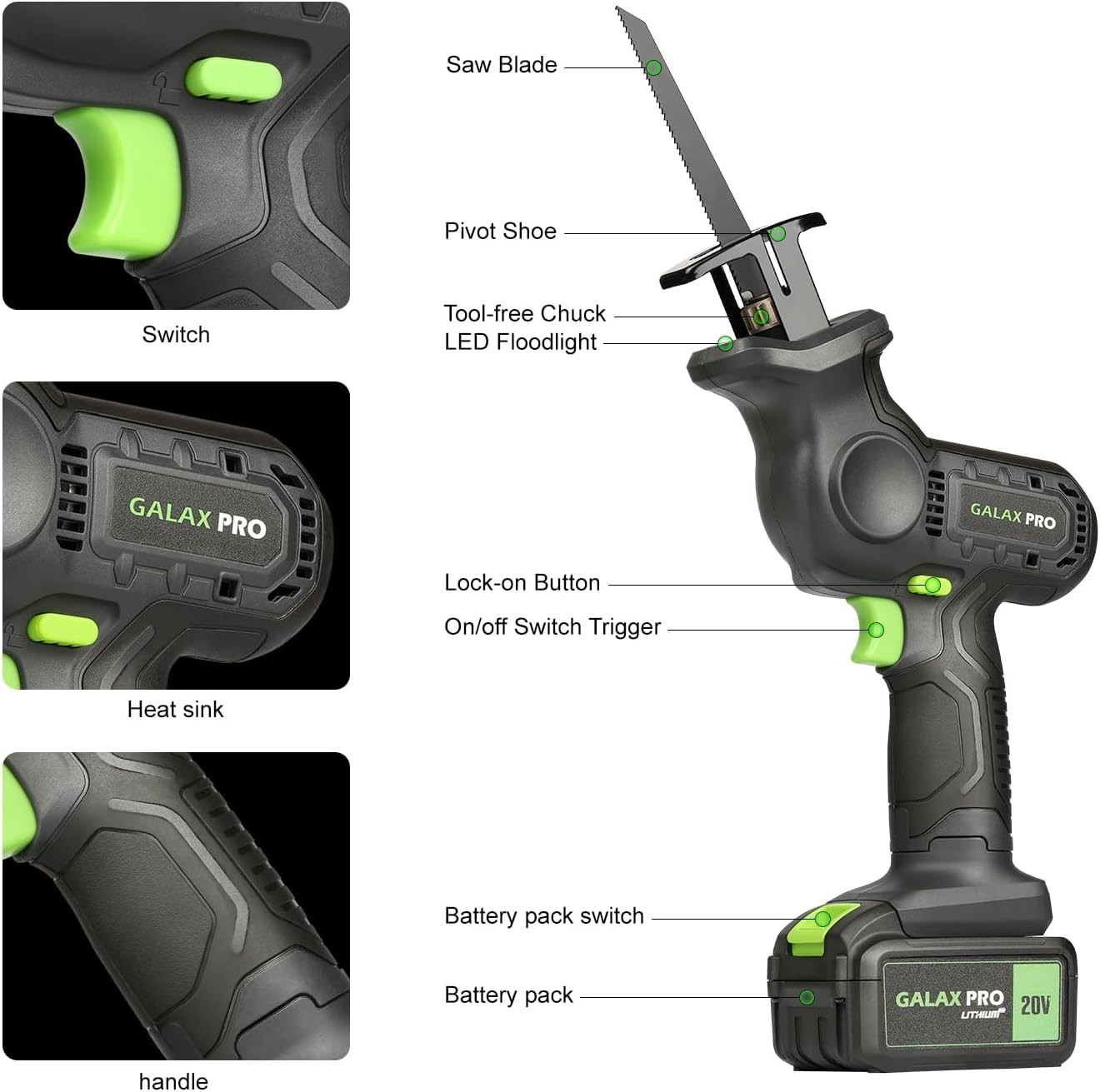 Switch

GALAX PRO

Heat sink

handle

Saw Blade

Pivot Shoe

Tool-free Chuck
LED Floodlight

GALAX PRO

Lock-on Button

On/off Switch Trigger

Battery pack switch

Battery pack

GALAX PRO
LITHIUM
20V