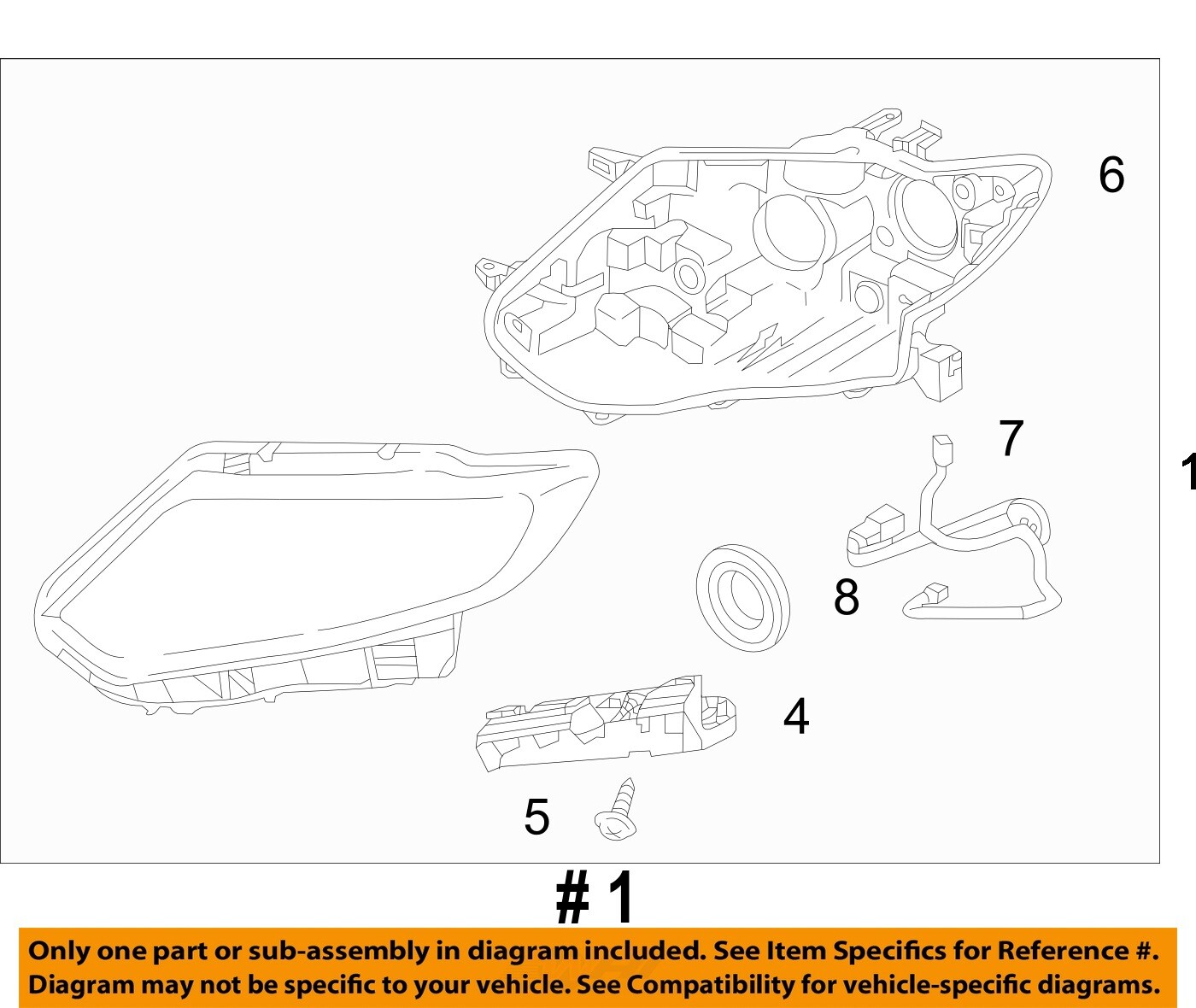 6

7

1

8

4

5

# 1

Only one part or sub-assembly in diagram included. See Item Specifics for Reference #.
Diagram may not be specific to your vehicle. See Compatibility for vehicle-specific diagrams.