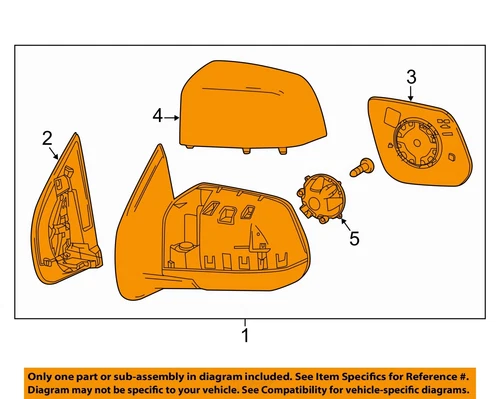 3

4

2

5

1

Only one part or sub-assembly in diagram included. See Item Specifics for Reference #.
Diagram may not be specific to your vehicle. See Compatibility for vehicle-specific diagrams.