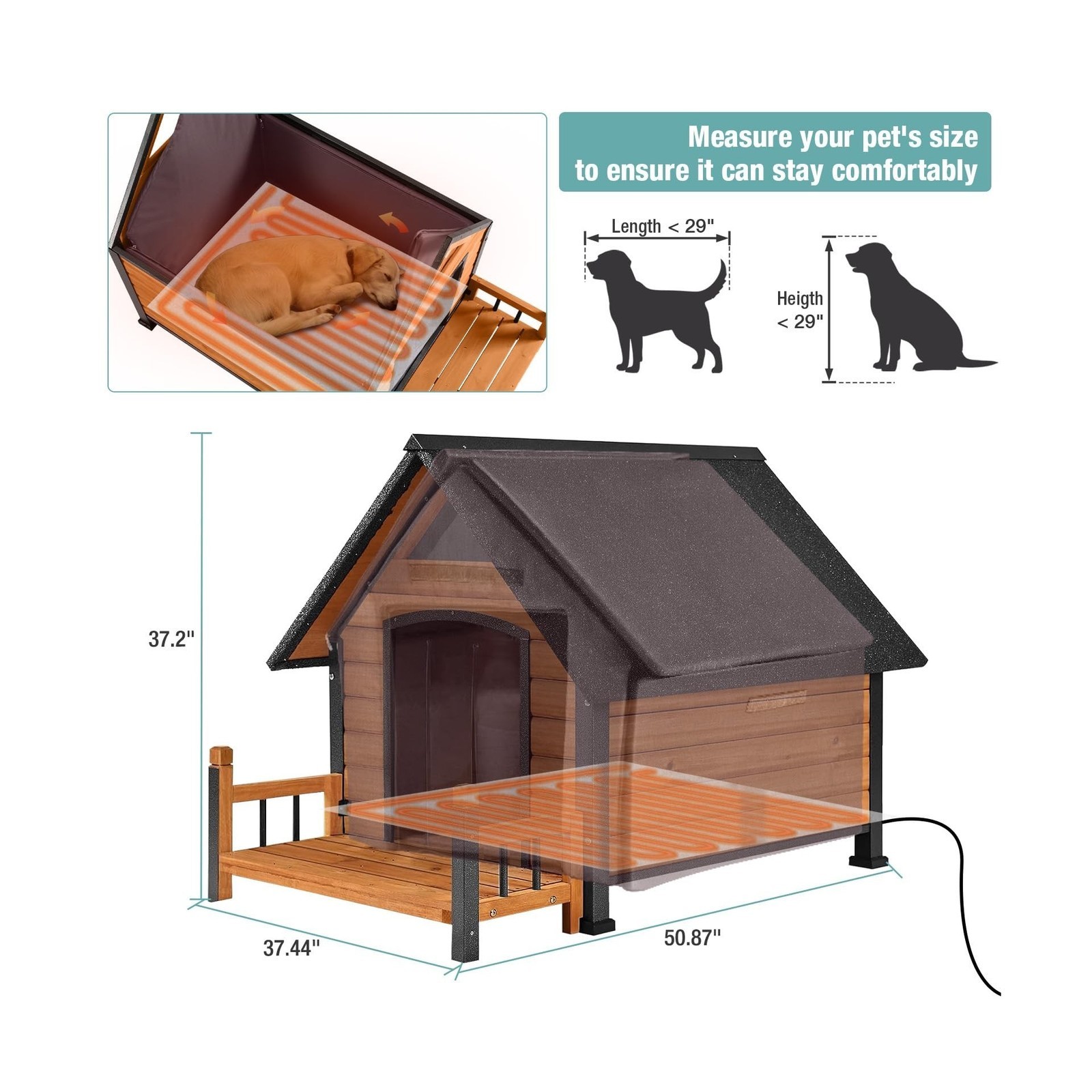 Measure your pet's size to ensure it can stay comfortably

Length < 29"

Heigth < 29"

37.2"

37.44"

50.87"