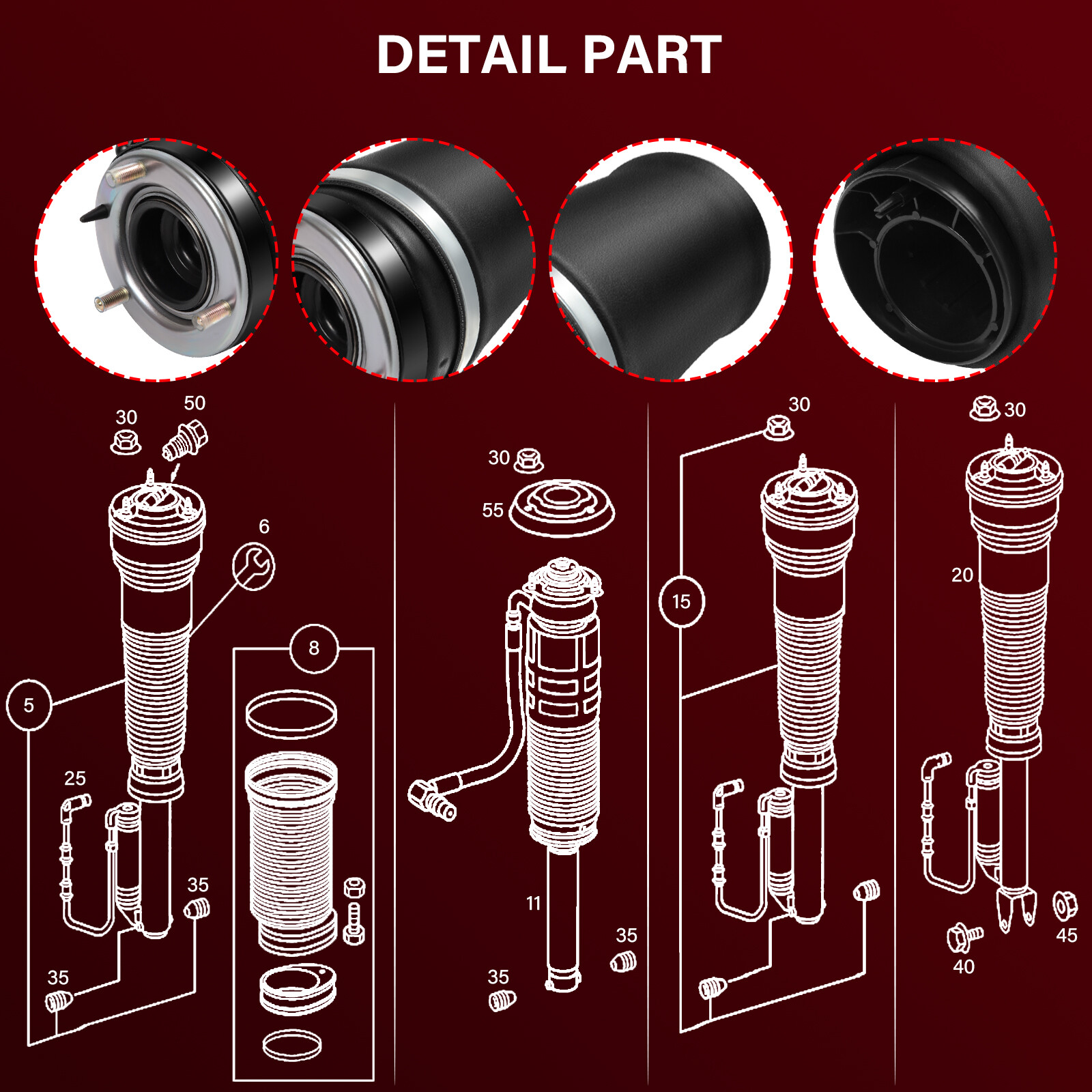 DETAIL PART

30
50
6
5
8
25
35
35

30
55
11
35
35

30
15

30
20
45
40