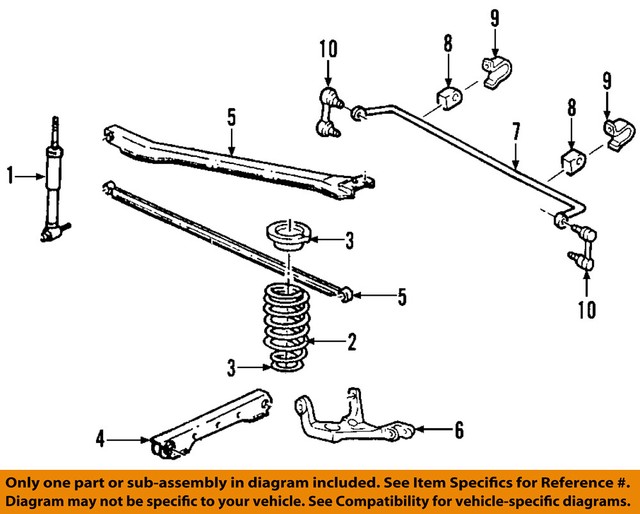 10
8
9
9
8
5
7
1
3
5
10
2
3
4
6

Only one part or sub-assembly in diagram included. See Item Specifics for Reference #.
Diagram may not be specific to your vehicle. See Compatibility for vehicle-specific diagrams.