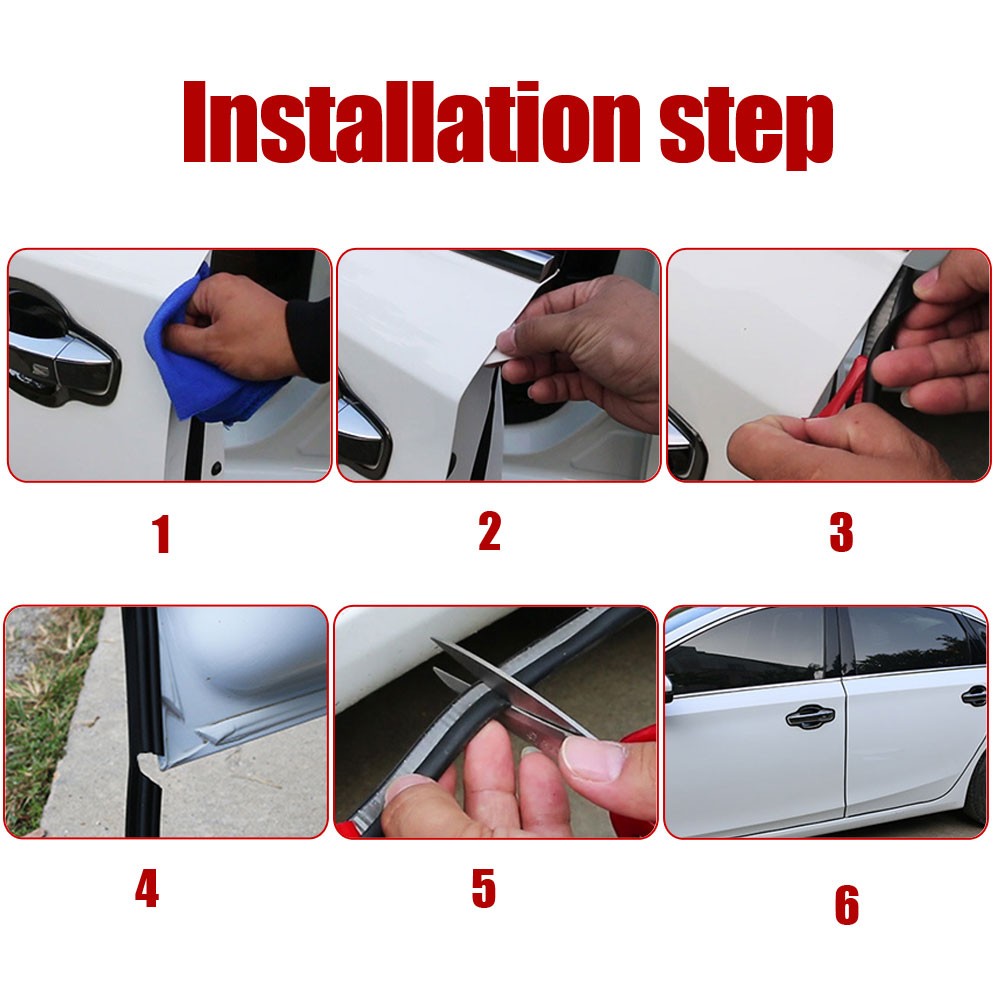 Installation step

1

2

3

4

5

6