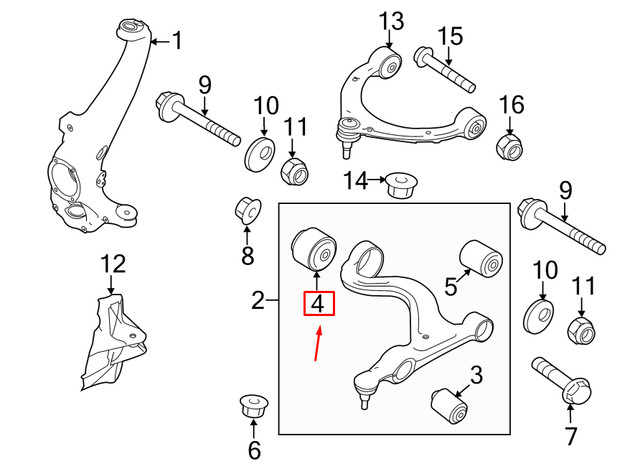 1
13
15
9
10
11
16
14
9
8
12
2
4
5
10
11
3
7
6