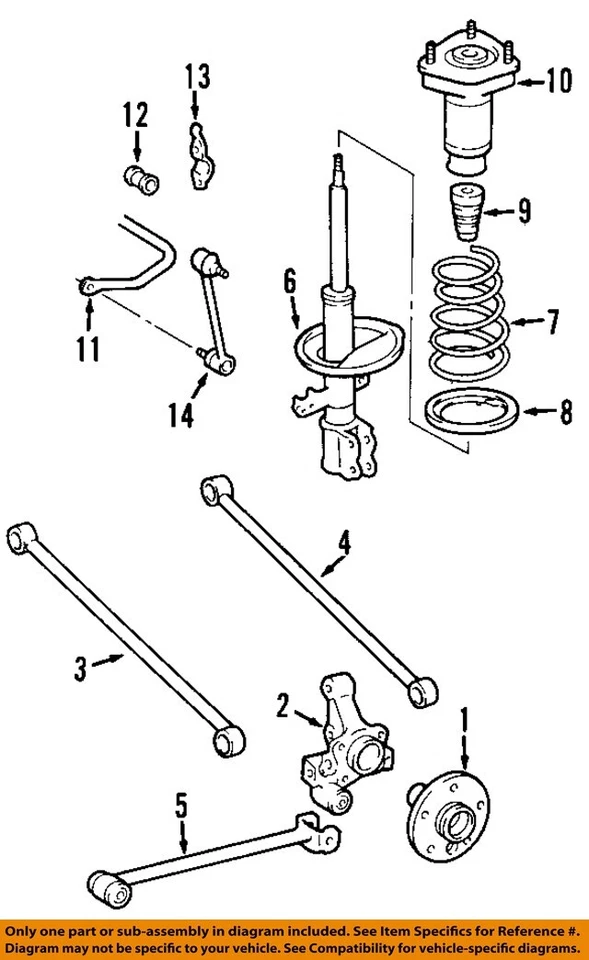 13
12
10
9
6
7
11
14
8
4
3
2
1
5

Only one part or sub-assembly in diagram included. See Item Specifics for Reference #. Diagram may not be specific to your vehicle. See Compatibility for vehicle-specific diagrams.