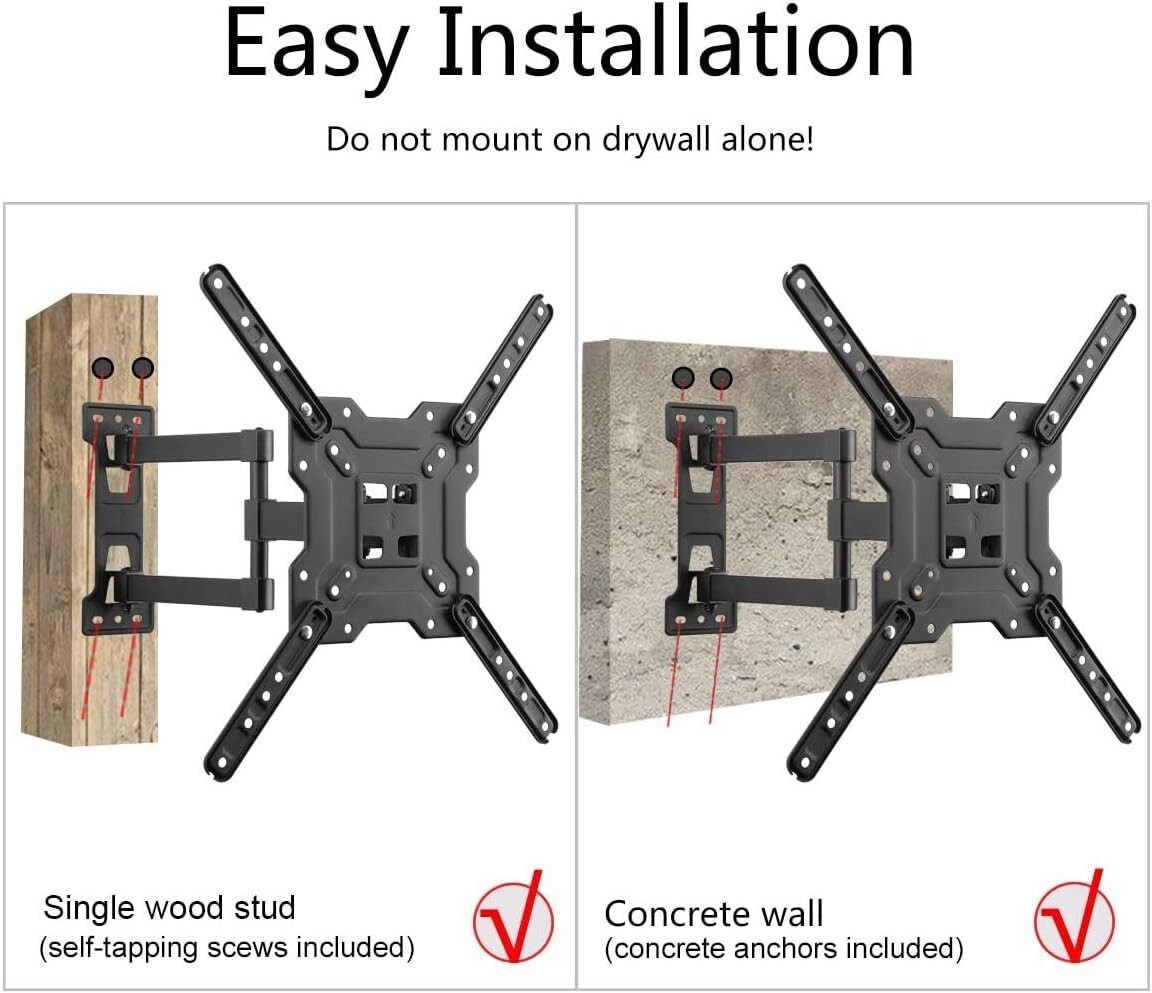 Easy Installation

Do not mount on drywall alone!

Single wood stud
(self-tapping scews included)

Concrete wall
(concrete anchors included)