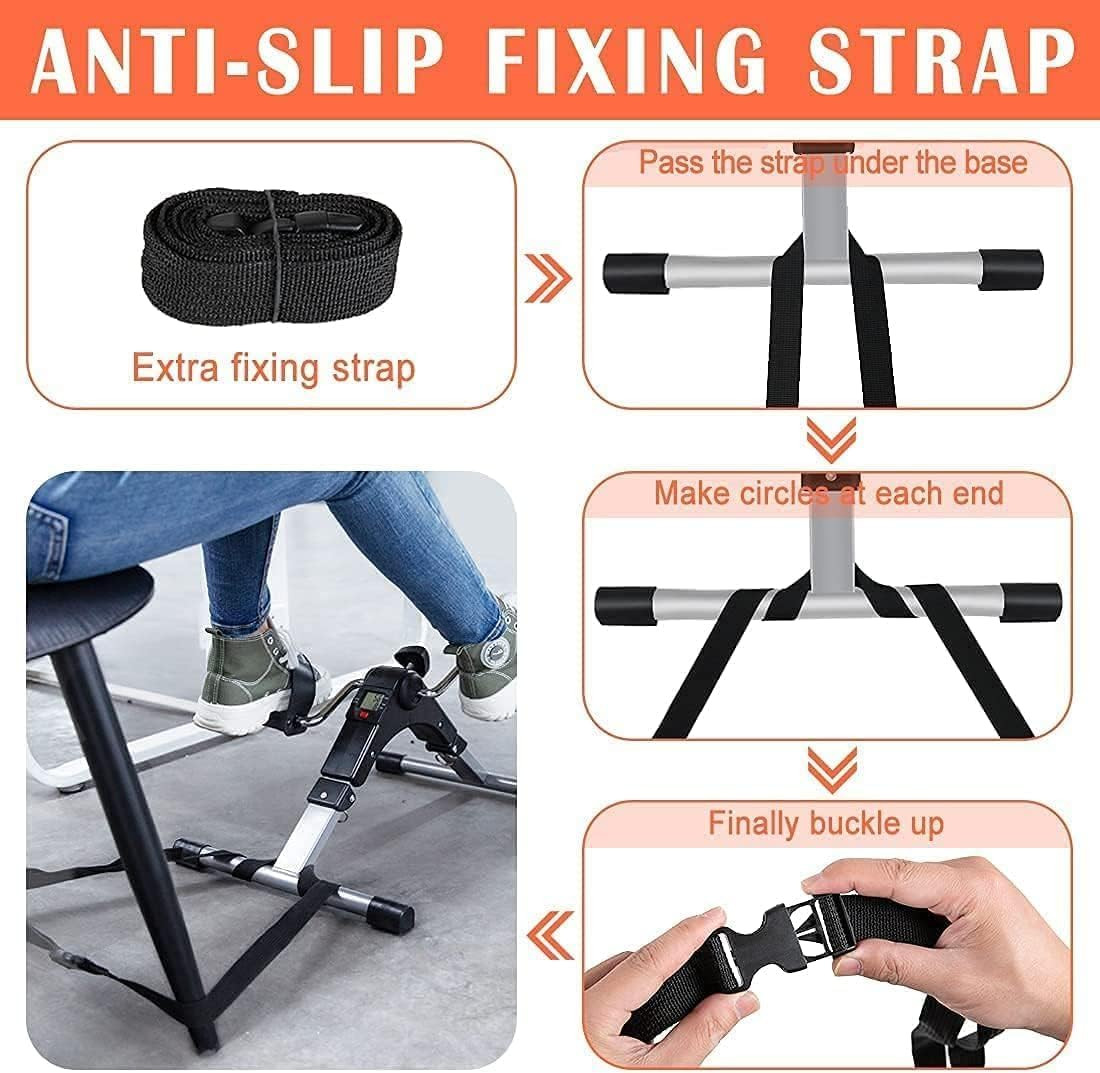 ANTI-SLIP FIXING STRAP

Extra fixing strap

Pass the strap under the base

Make circles at each end

Finally buckle up