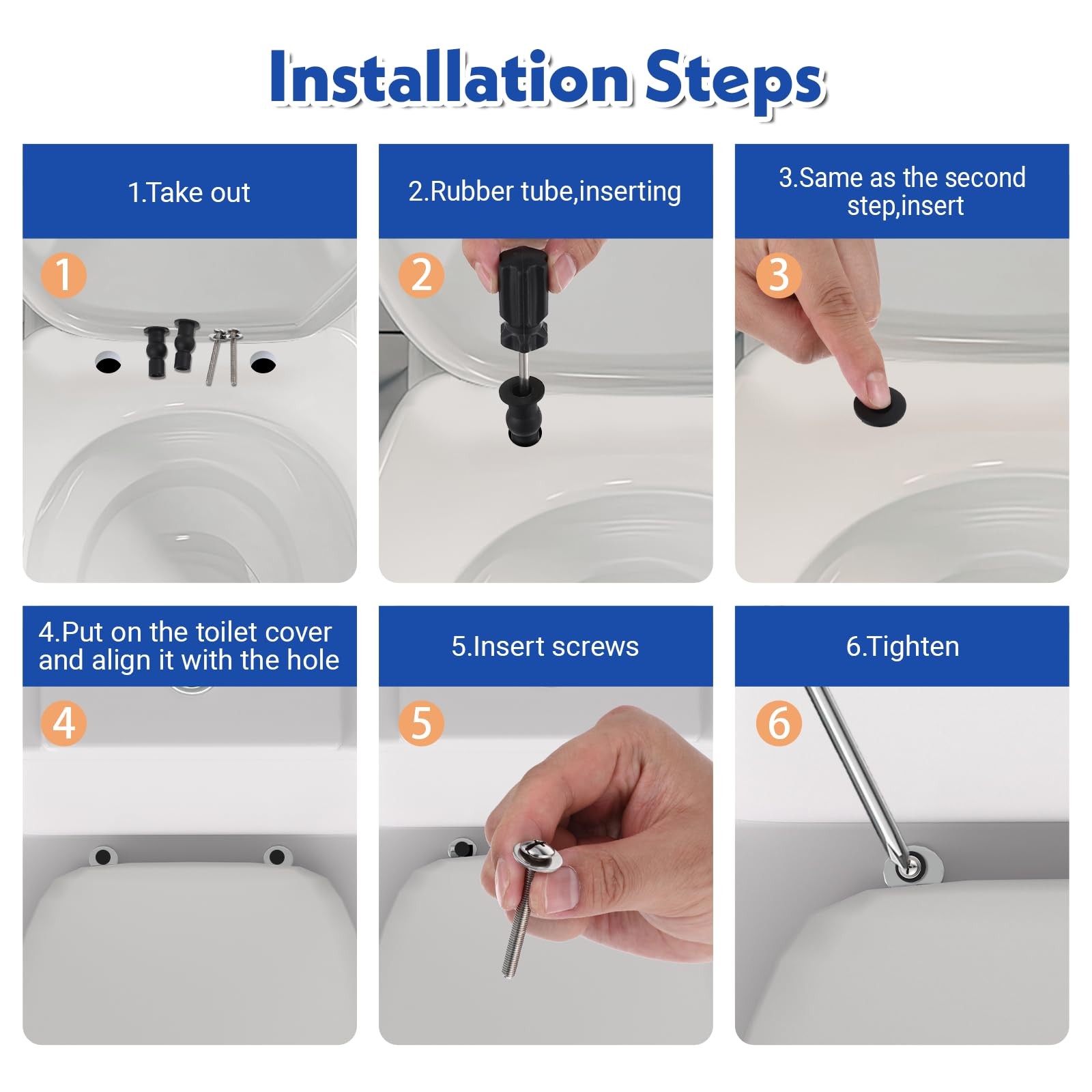 Installation Steps

1.Take out

1

2.Rubber tube,inserting

2

3.Same as the second step,insert

3

4.Put on the toilet cover and align it with the hole

4

5.Insert screws

5

6.Tighten

6