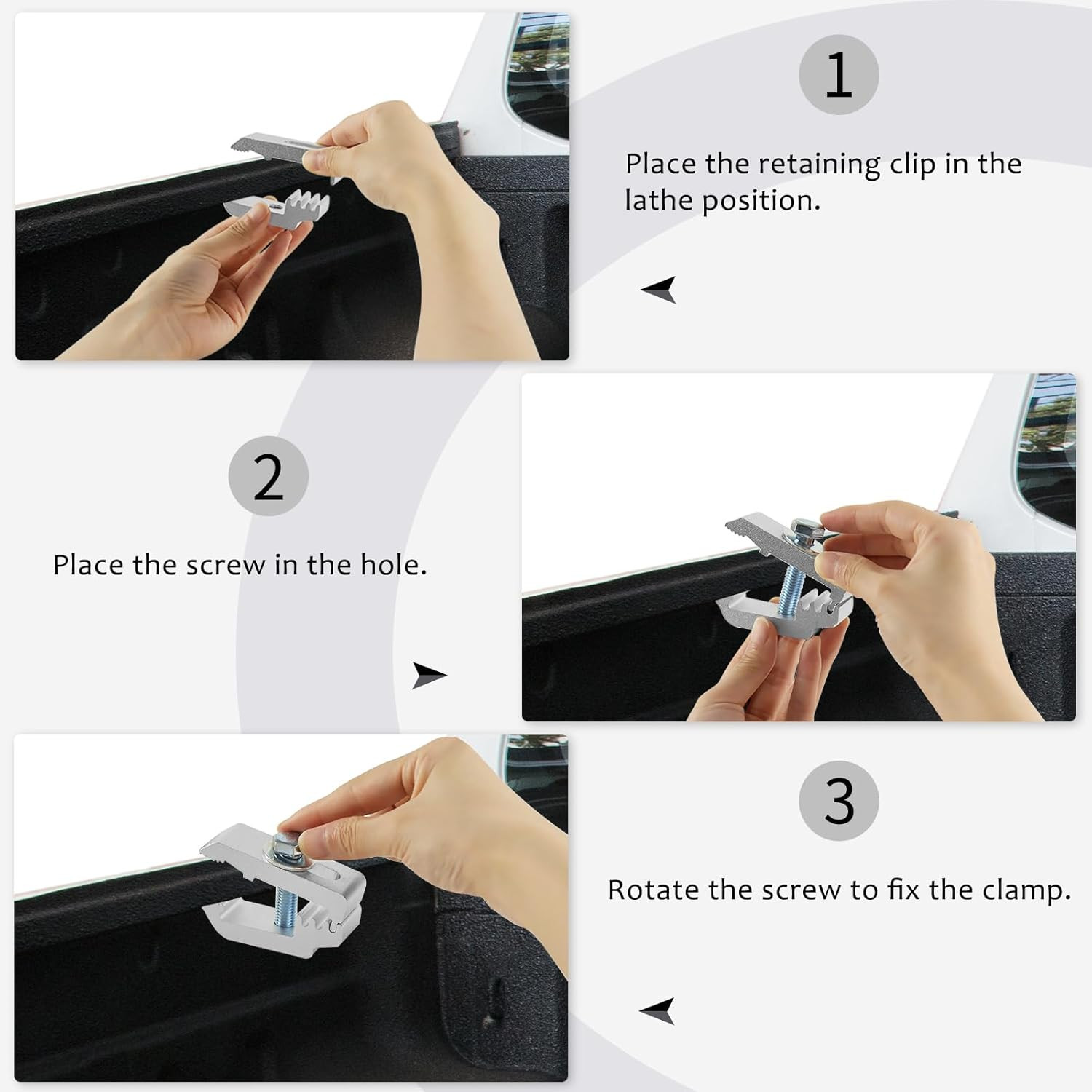 1

Place the retaining clip in the lathe position.

2

Place the screw in the hole.

3

Rotate the screw to fix the clamp.