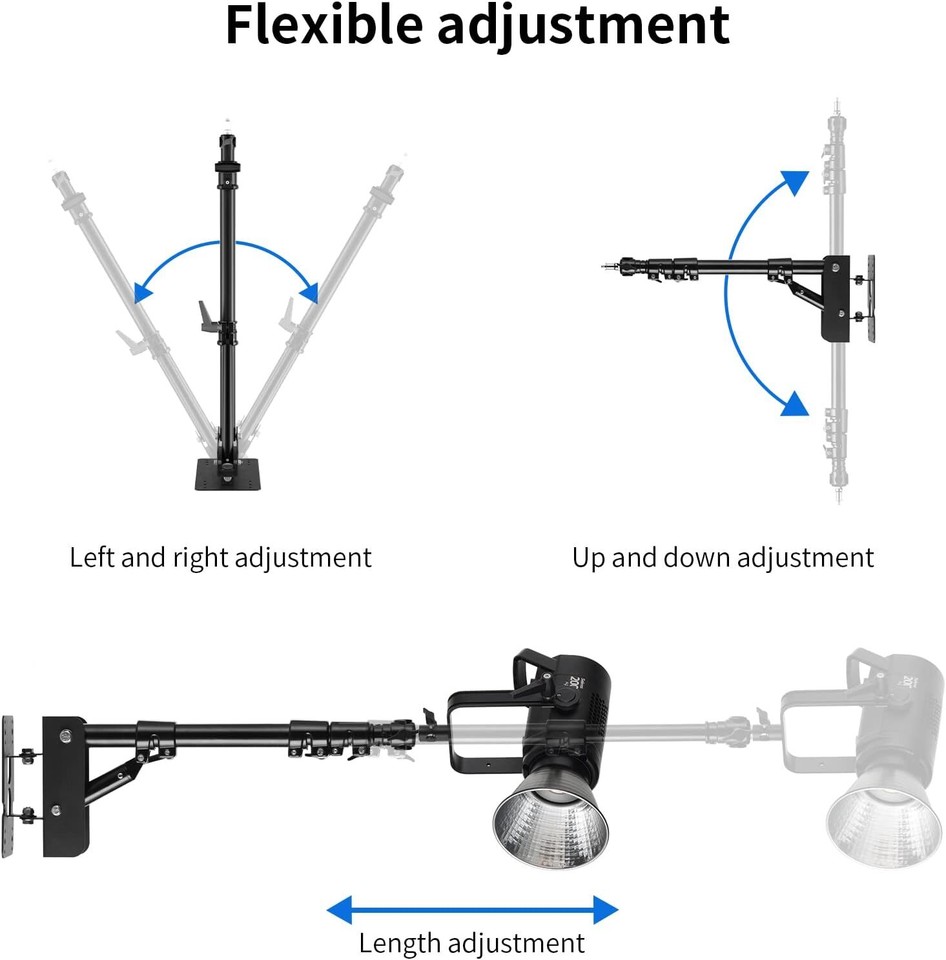 Flexible adjustment

Left and right adjustment

Up and down adjustment

Length adjustment