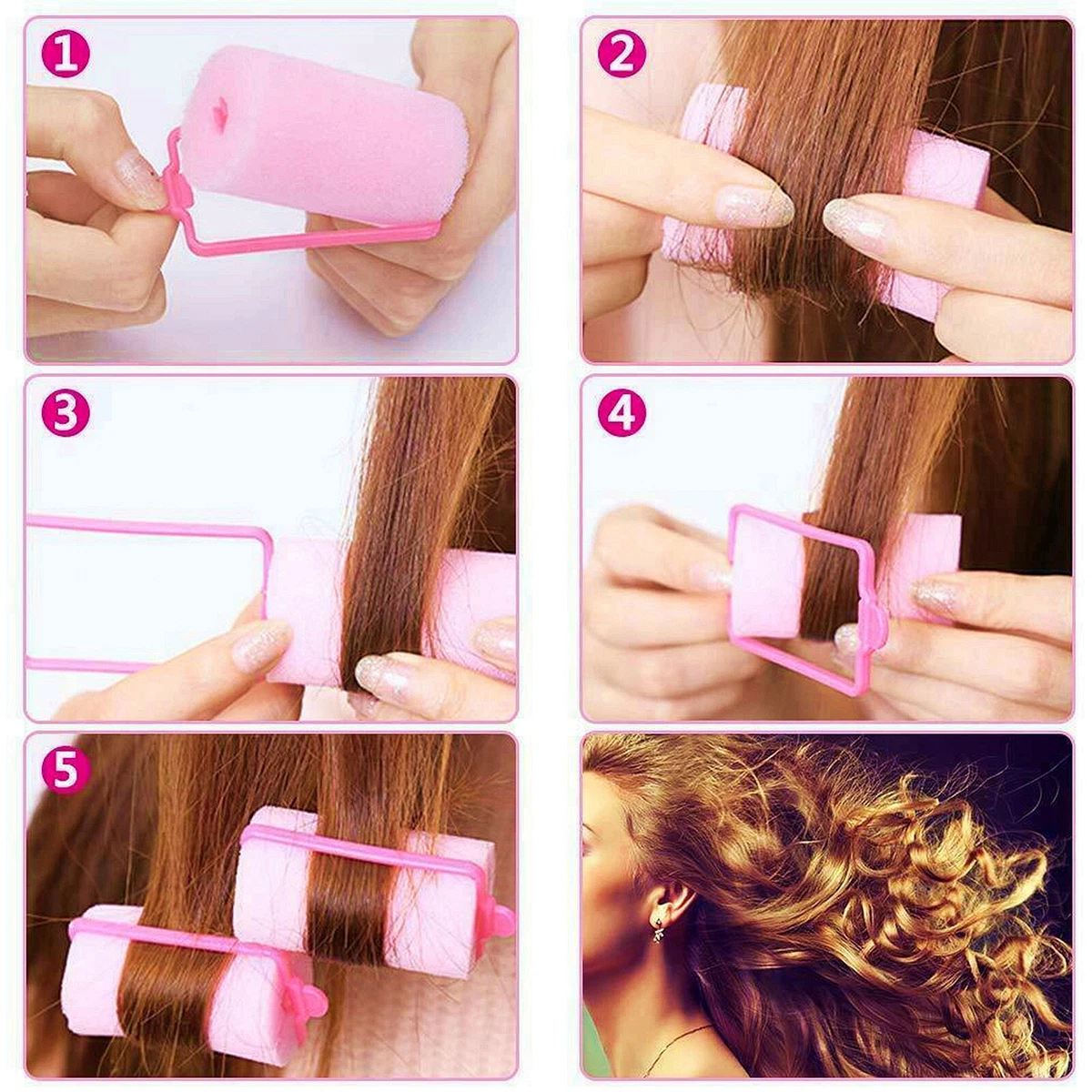 1

2

3

4

5