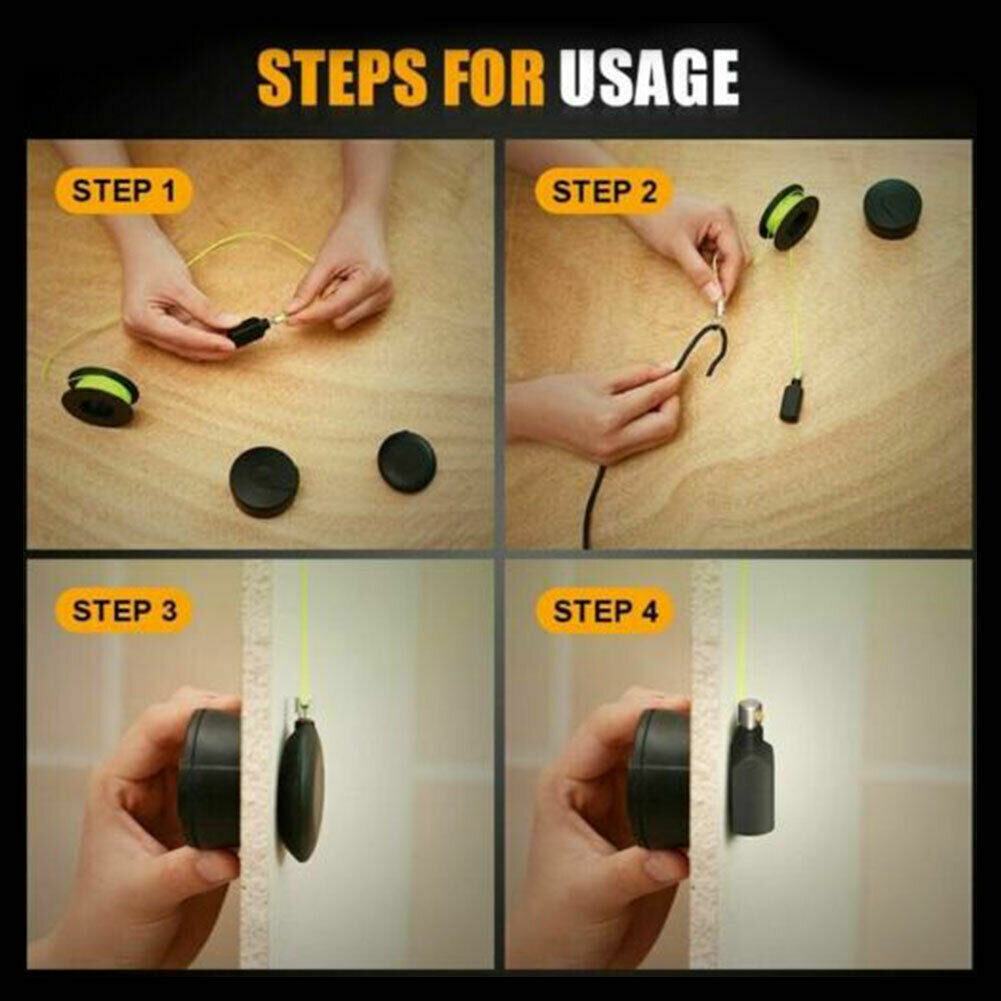 STEPS FOR USAGE

STEP 1

STEP 2

STEP 3

STEP 4