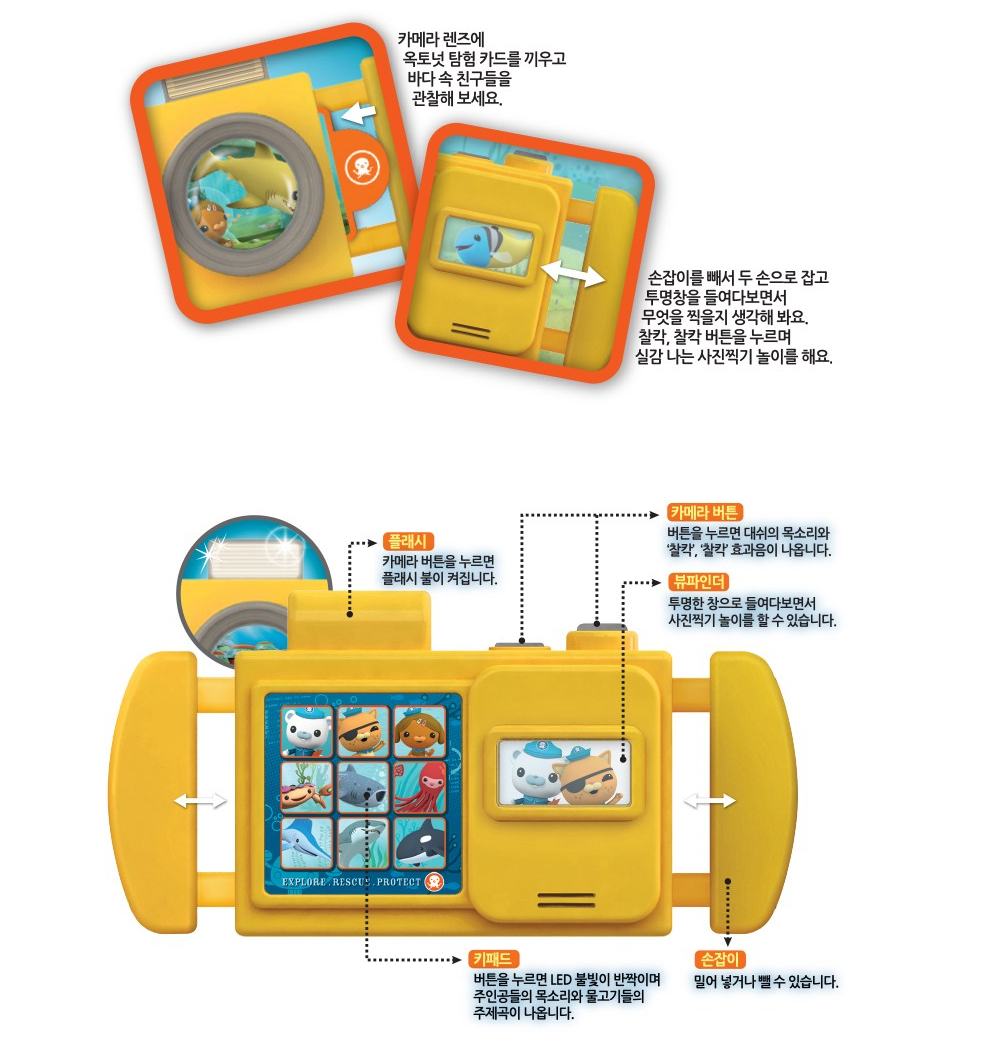 카메라 렌즈에 옥토넛 탐험 카드를 끼우고 바다 속 친구들을 관찰해 보세요.

손잡이를 빼서 두 손으로 잡고 투명창을 들여다보면서 무엇을 찍을지 생각해 봐요. 찰칵, 찰칵 버튼을 누르며 실감 나는 사진찍기 놀이를 해요.

플래시
카메라 버튼을 누르면 플래시 불이 켜집니다.

카메라 버튼
버튼을 누르면 대쉬의 목소리와 '찰칵', '찰칵' 효과음이 나옵니다.

뷰파인더
투명한 창으로 들여다보면서 사진찍기 놀이를 할 수 있습니다.

EXPLORE . RESCUE . PROTECT

키패드
버튼을 누르면 LED 불빛이 반짝이며 주인공들의 목소리와 물고기들의 주제곡이 나옵니다.

손잡이
밀어 넣거나 뺄 수 있습니다.