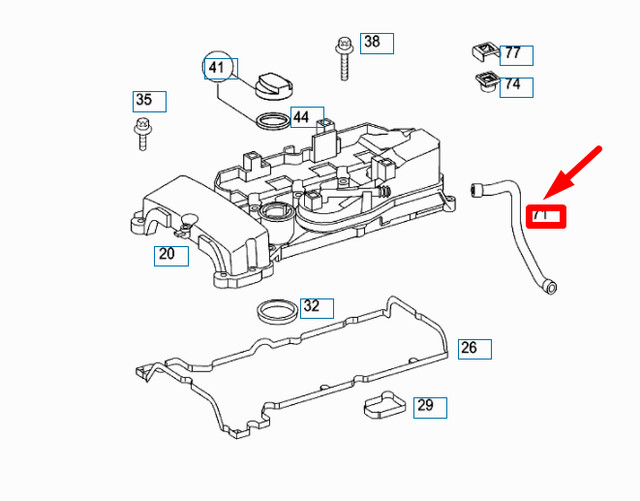 38
77
41
74
35
44
71
20
32
26
29