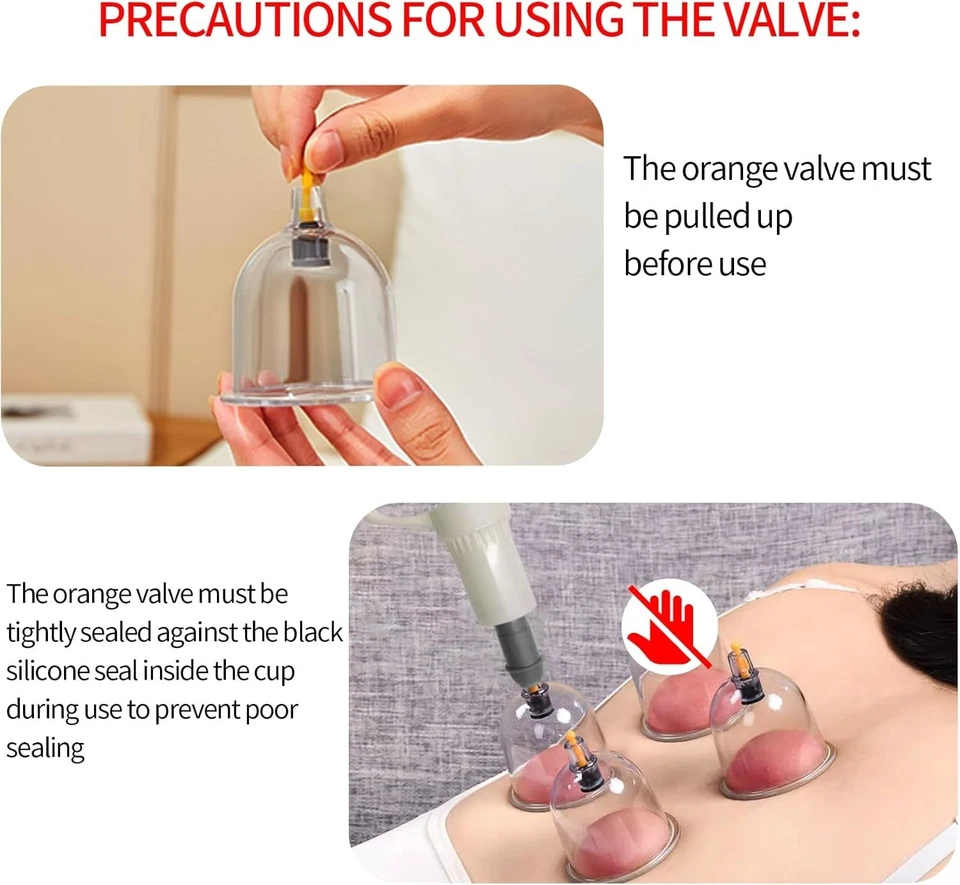 PRECAUTIONS FOR USING THE VALVE:

The orange valve must be pulled up before use

The orange valve must be tightly sealed against the black silicone seal inside the cup during use to prevent poor sealing