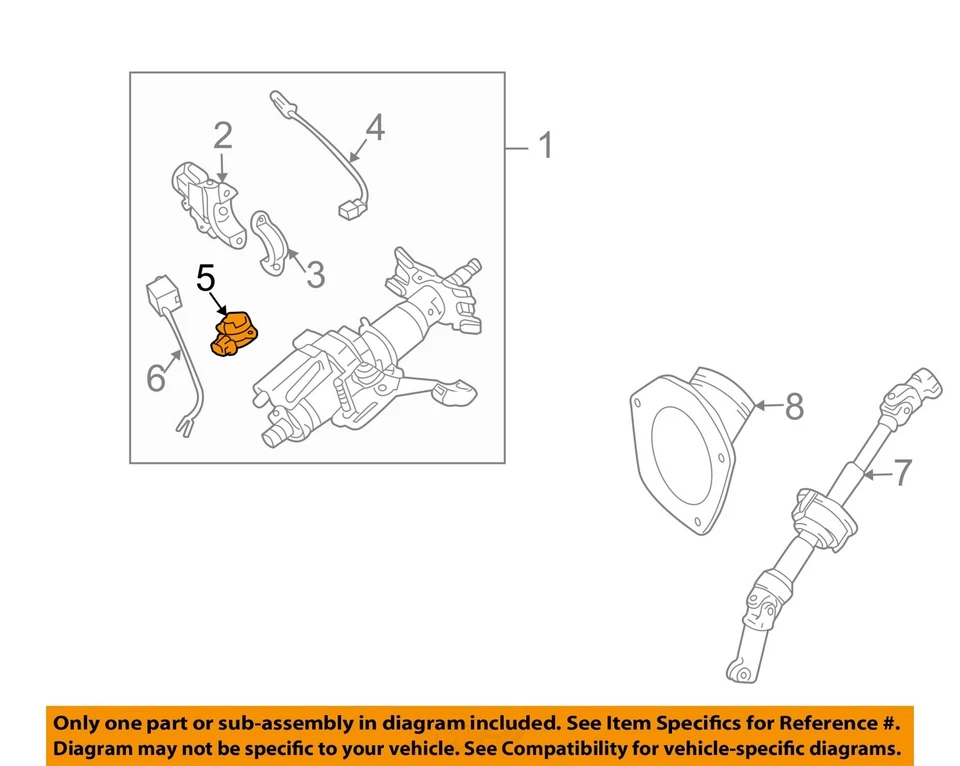 2
4
1
3
5
6
8
7

Only one part or sub-assembly in diagram included. See Item Specifics for Reference #. Diagram may not be specific to your vehicle. See Compatibility for vehicle-specific diagrams.