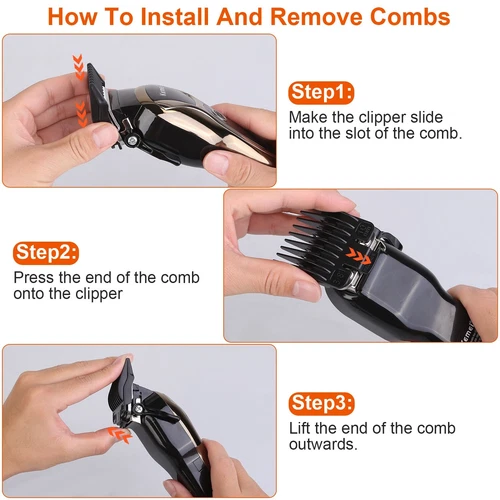 How To Install And Remove Combs

Step1:
Make the clipper slide into the slot of the comb.

Step2:
Press the end of the comb onto the clipper

Step3:
Lift the end of the comb outwards.