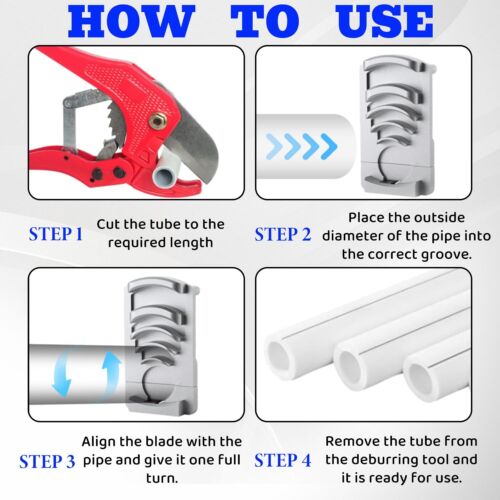 HOW TO USE

STEP 1 Cut the tube to the required length

STEP 2 Place the outside diameter of the pipe into the correct groove.

STEP 3 Align the blade with the pipe and give it one full turn.

STEP 4 Remove the tube from the deburring tool and it is ready for use.