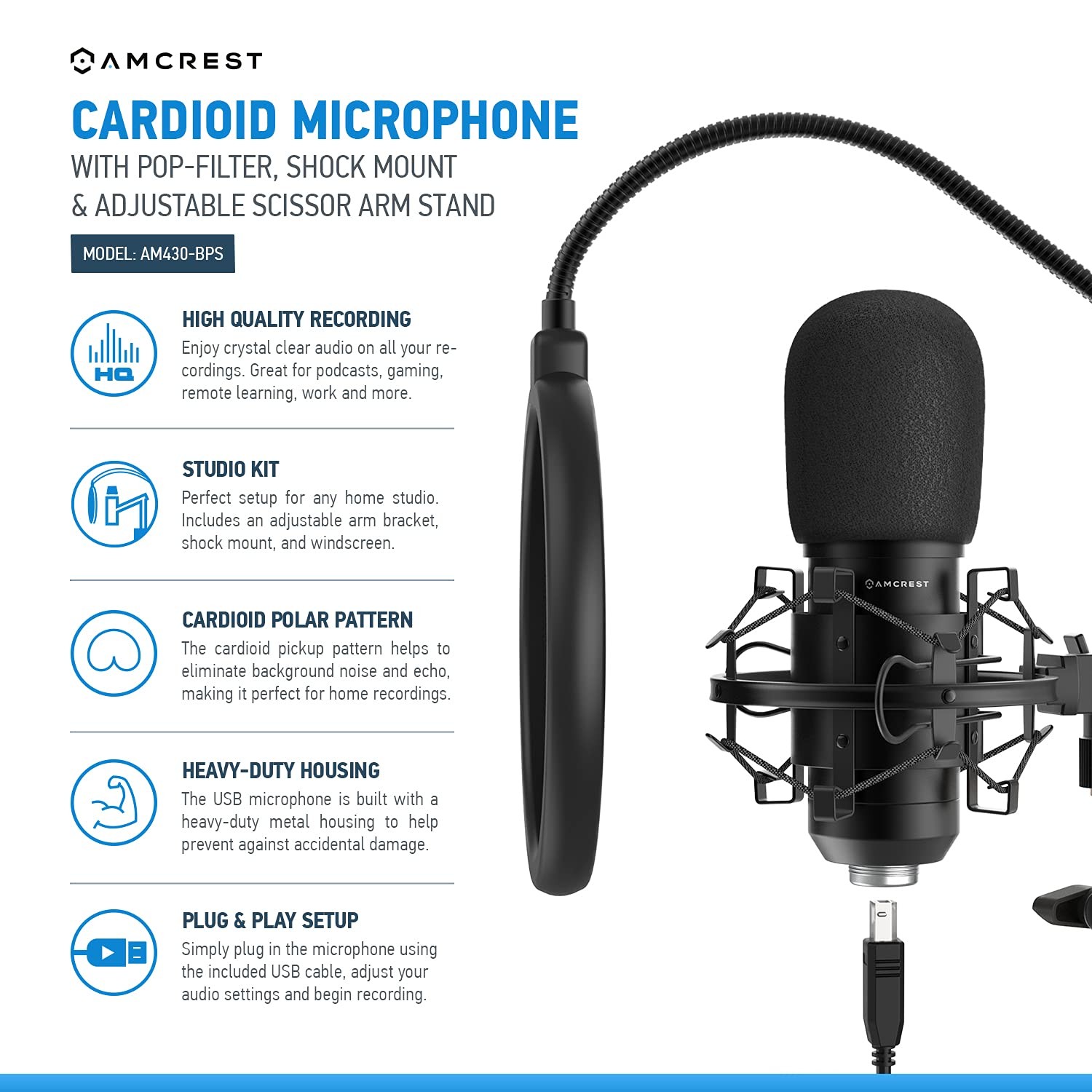 AMCREST

CARDIOID MICROPHONE

WITH POP-FILTER, SHOCK MOUNT & ADJUSTABLE SCISSOR ARM STAND

MODEL: AM430-BPS

HQ

HIGH QUALITY RECORDING

Enjoy crystal clear audio on all your recordings. Great for podcasts, gaming, remote learning, work and more.

STUDIO KIT

Perfect setup for any home studio. Includes an adjustable arm bracket, shock mount, and windscreen.

CARDIOID POLAR PATTERN

The cardioid pickup pattern helps to eliminate background noise and echo, making it perfect for home recordings.

HEAVY-DUTY HOUSING

The USB microphone is built with a heavy-duty metal housing to help prevent against accidental damage.

PLUG & PLAY SETUP

Simply plug in the microphone using the included USB cable, adjust your audio settings and begin recording.

AMCREST