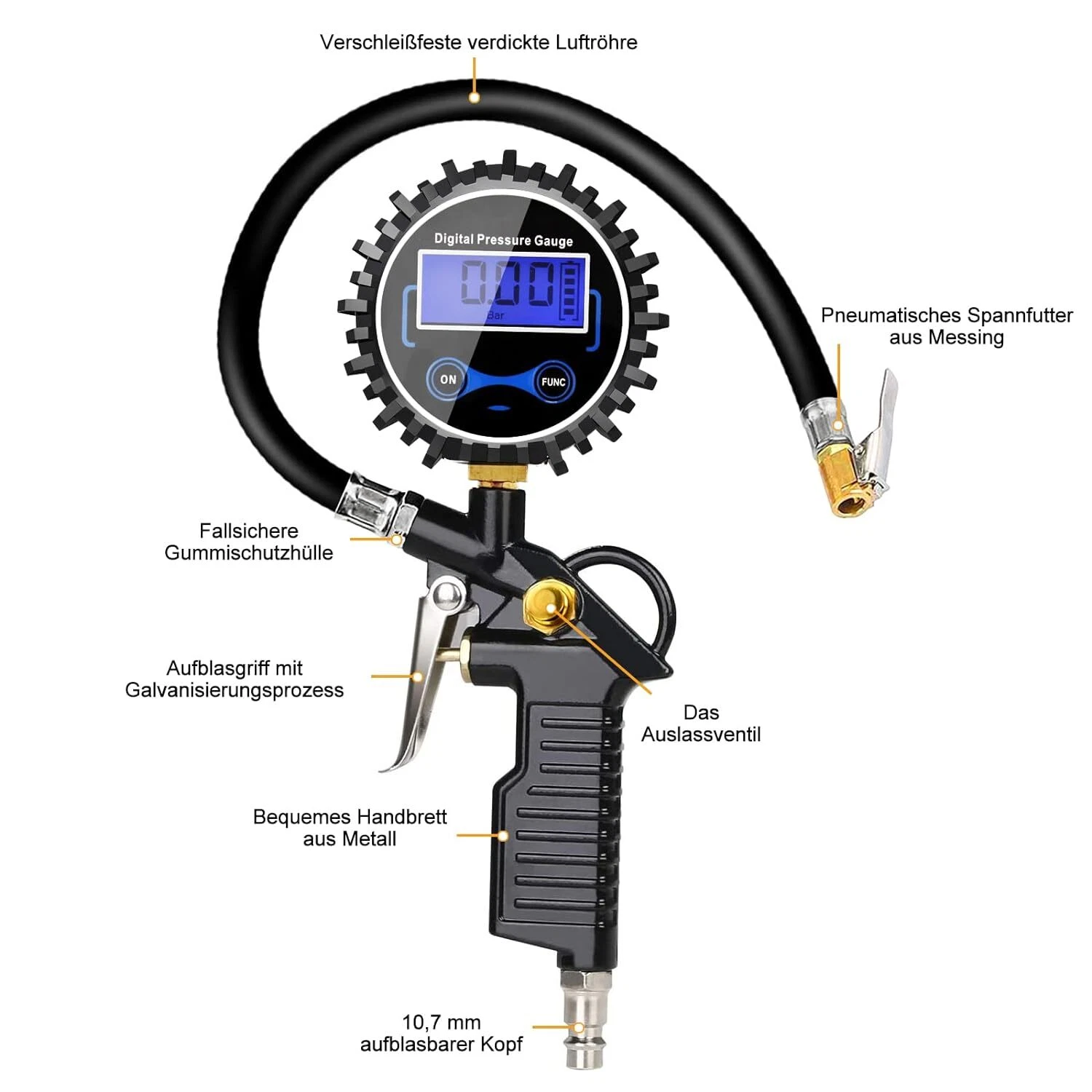 Verschleißfeste verdickte Luftröhre

Digital Pressure Gauge

0.00

Bar

ON

FUNC

Pneumatisches Spannfutter aus Messing

Fallsichere Gummischutzhülle

Aufblasgriff mit Galvanisierungsprozess

Das Auslassventil

Bequemes Handbrett aus Metall

10,7 mm aufblasbarer Kopf