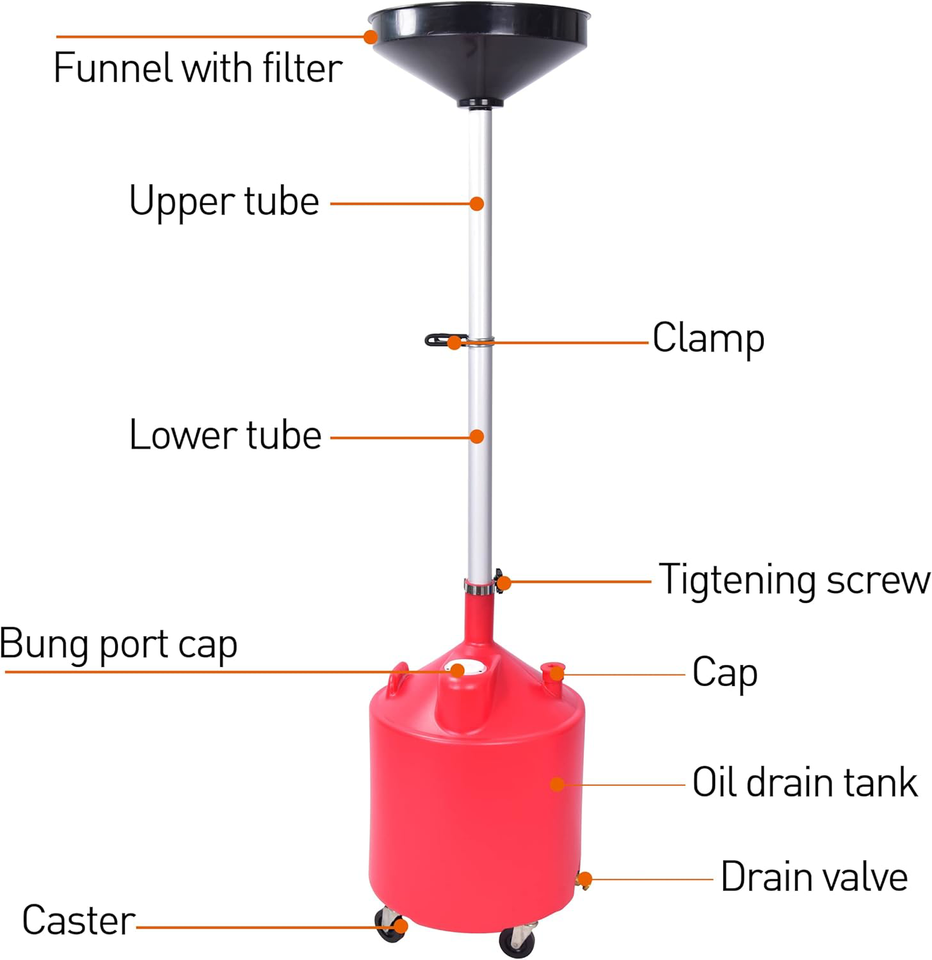 Funnel with filter

Upper tube

Clamp

Lower tube

Tigtening screw

Bung port cap

Cap

Oil drain tank

Drain valve

Caster