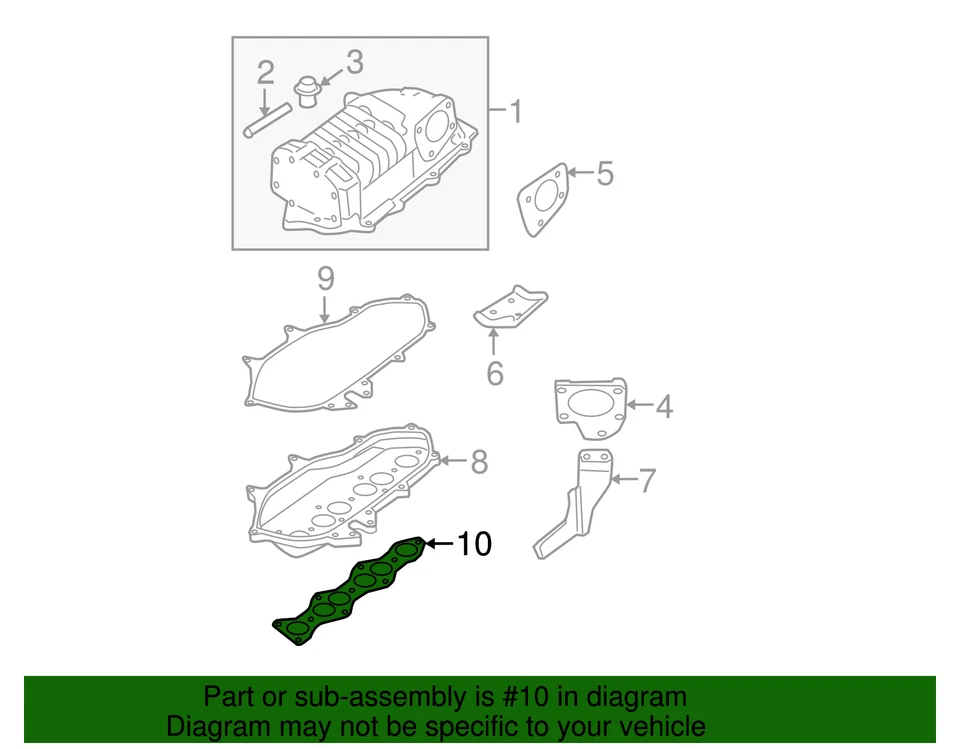 2
3
1
5
9
6
4
8
7
10

Part or sub-assembly is #10 in diagram
Diagram may not be specific to your vehicle