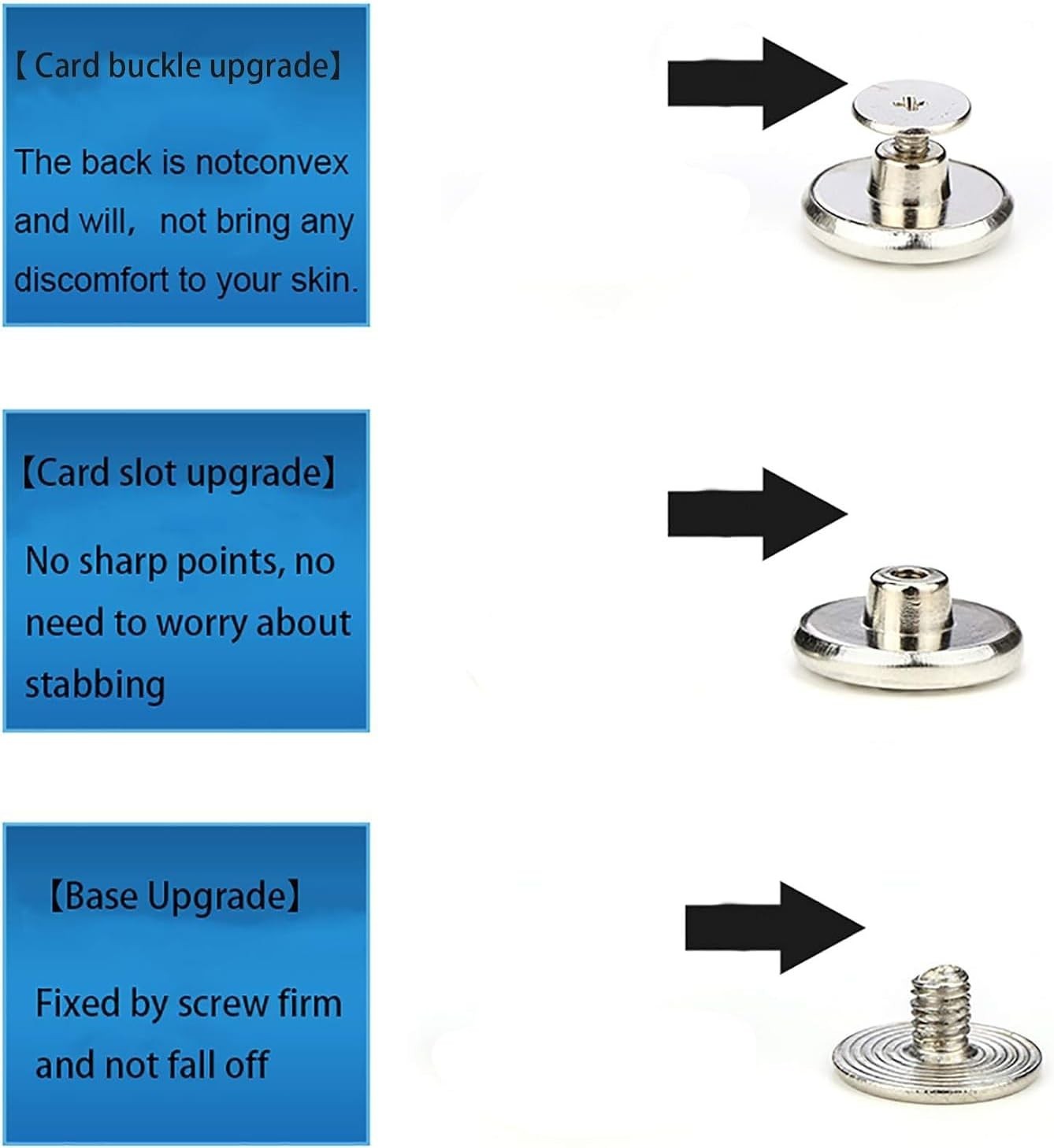 【Card buckle upgrade】

The back is notconvex and will, not bring any discomfort to your skin.

【Card slot upgrade】

No sharp points, no need to worry about stabbing

【Base Upgrade】

Fixed by screw firm and not fall off