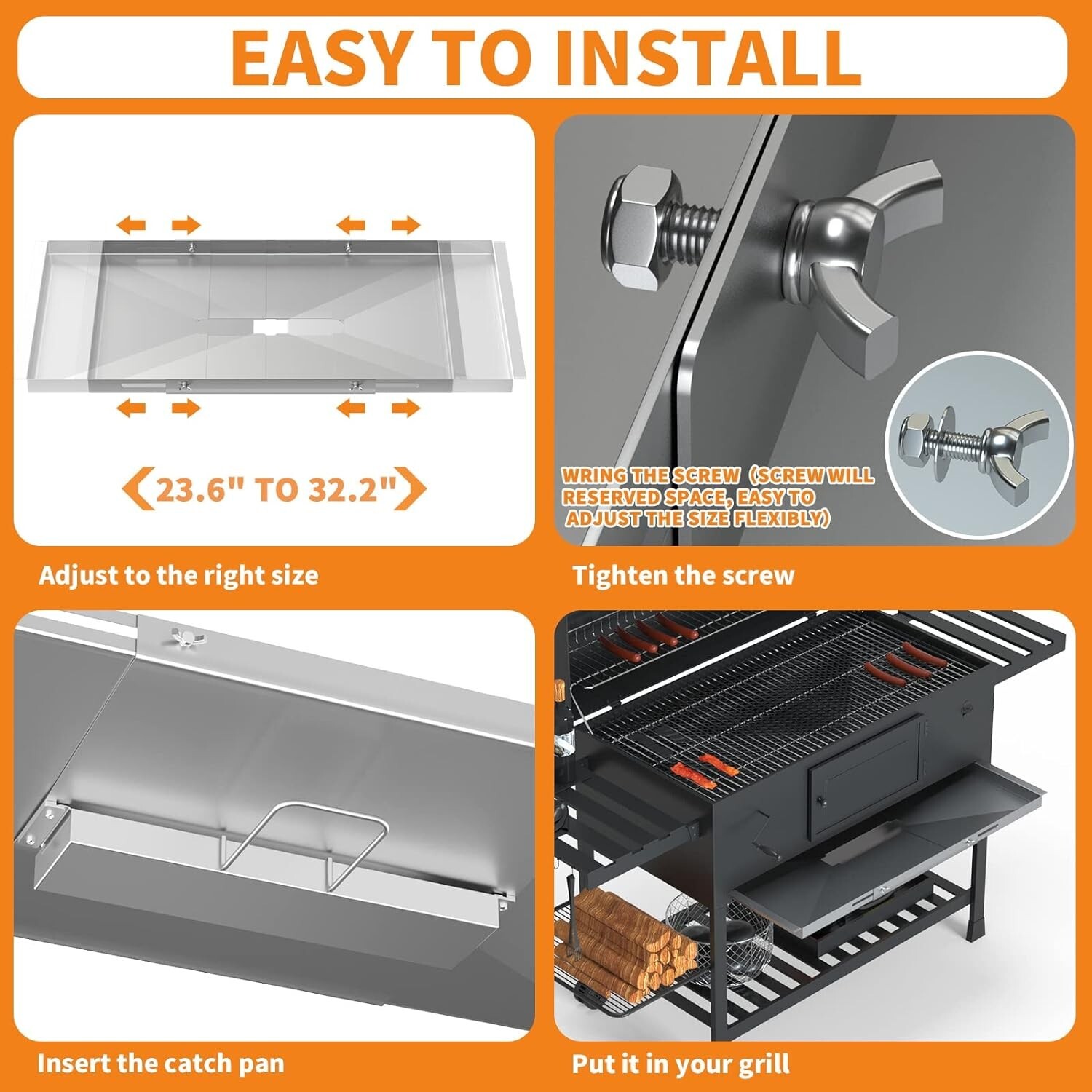 EASY TO INSTALL

23.6" TO 32.2"

Adjust to the right size

WRING THE SCREW (SCREW WILL RESERVED SPACE, EASY TO ADJUST THE SIZE FLEXIBLY)

Tighten the screw

Insert the catch pan

Put it in your grill