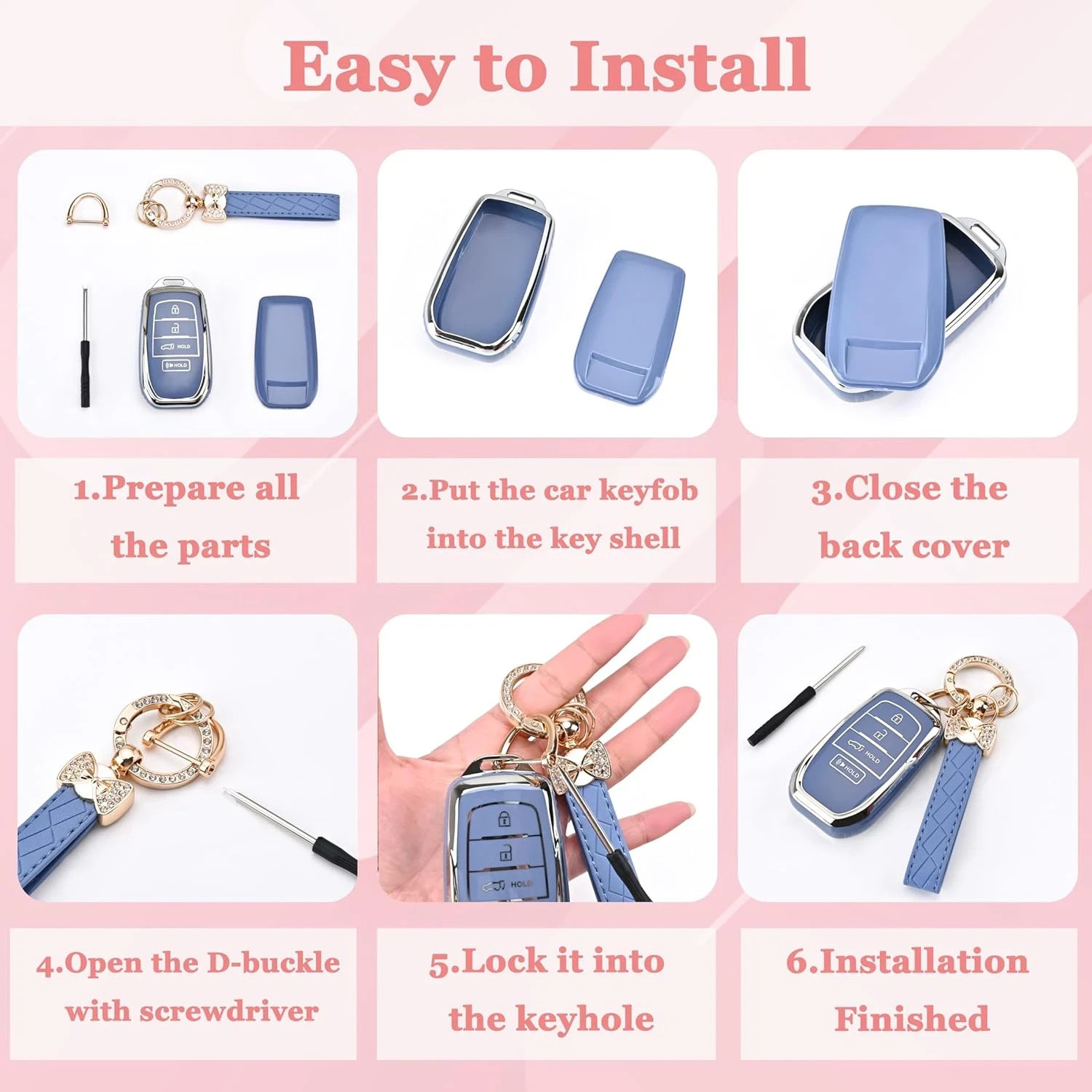 Easy to Install

HOLD

HOLD

1.Prepare all the parts

2.Put the car keyfob into the key shell

3.Close the back cover

HOLD

HOLD

HOLD

4.Open the D-buckle with screwdriver

5.Lock it into the keyhole

6.Installation Finished