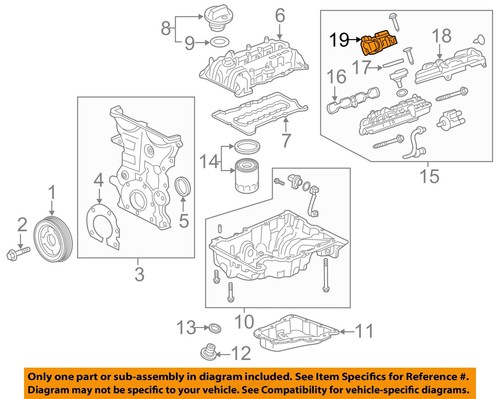 8
9
6
19
18
17
16
7
14
15
4
5
1
2
3
10
13
11
12

Only one part or sub-assembly in diagram included. See Item Specifics for Reference #. Diagram may not be specific to your vehicle. See Compatibility for vehicle-specific diagrams.