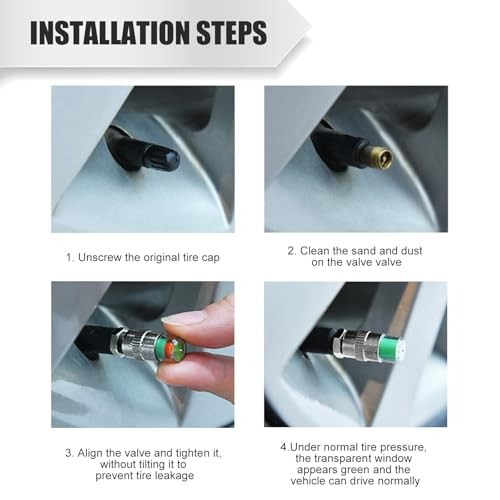 INSTALLATION STEPS

1. Unscrew the original tire cap

2. Clean the sand and dust on the valve valve

3. Align the valve and tighten it, without tilting it to prevent tire leakage

4.Under normal tire pressure, the transparent window appears green and the vehicle can drive normally