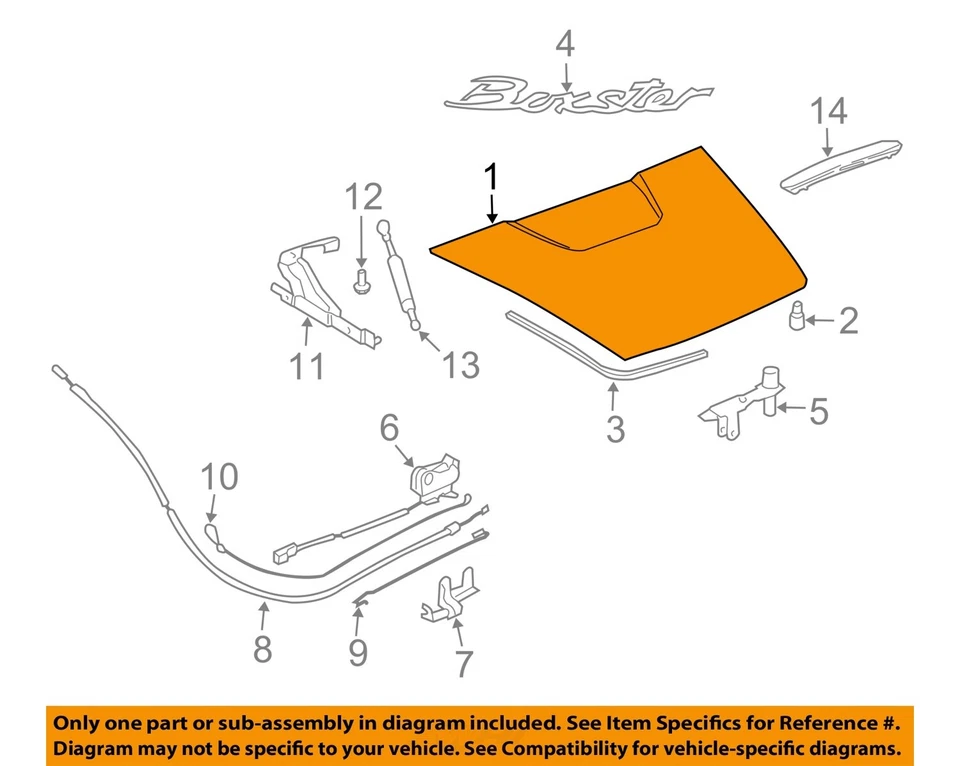 4
Boxster
14
1
12
2
11
13
3
5
6
10
8
9
7

Only one part or sub-assembly in diagram included. See Item Specifics for Reference #.
Diagram may not be specific to your vehicle. See Compatibility for vehicle-specific diagrams.