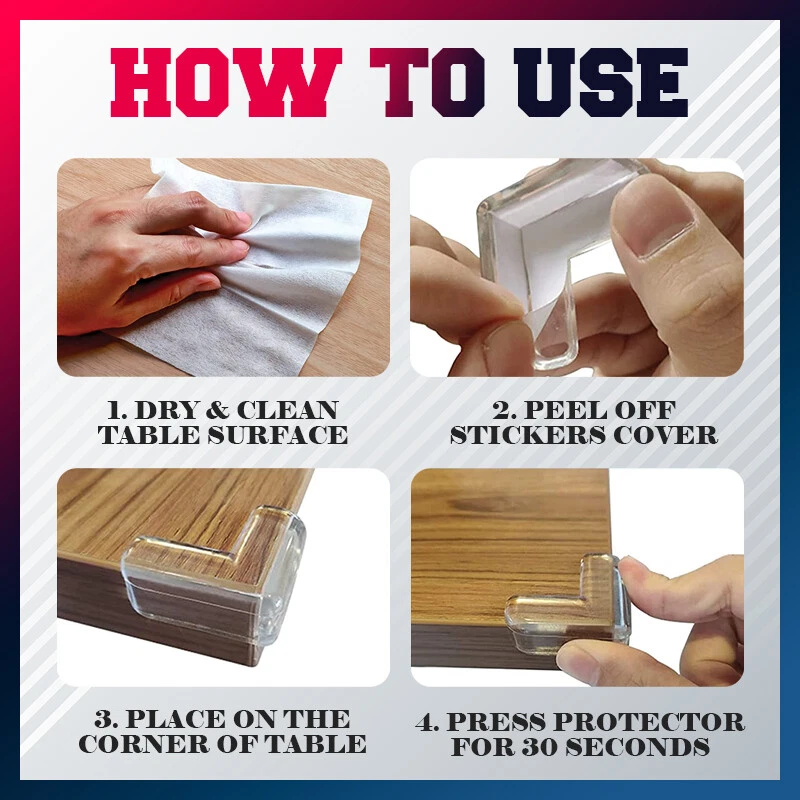 HOW TO USE

1. DRY & CLEAN TABLE SURFACE

2. PEEL OFF STICKERS COVER

3. PLACE ON THE CORNER OF TABLE

4. PRESS PROTECTOR FOR 30 SECONDS