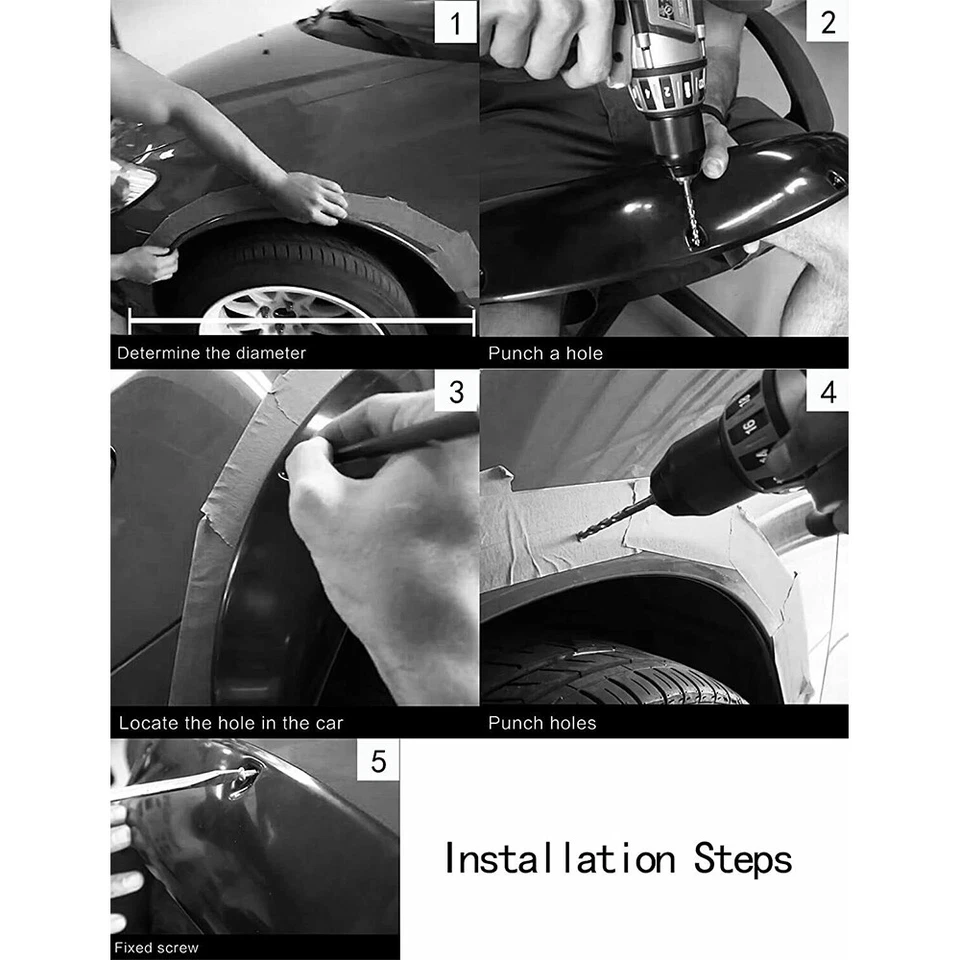 1
Determine the diameter

2
Punch a hole

3
Locate the hole in the car

4
Punch holes

5
Fixed screw

Installation Steps