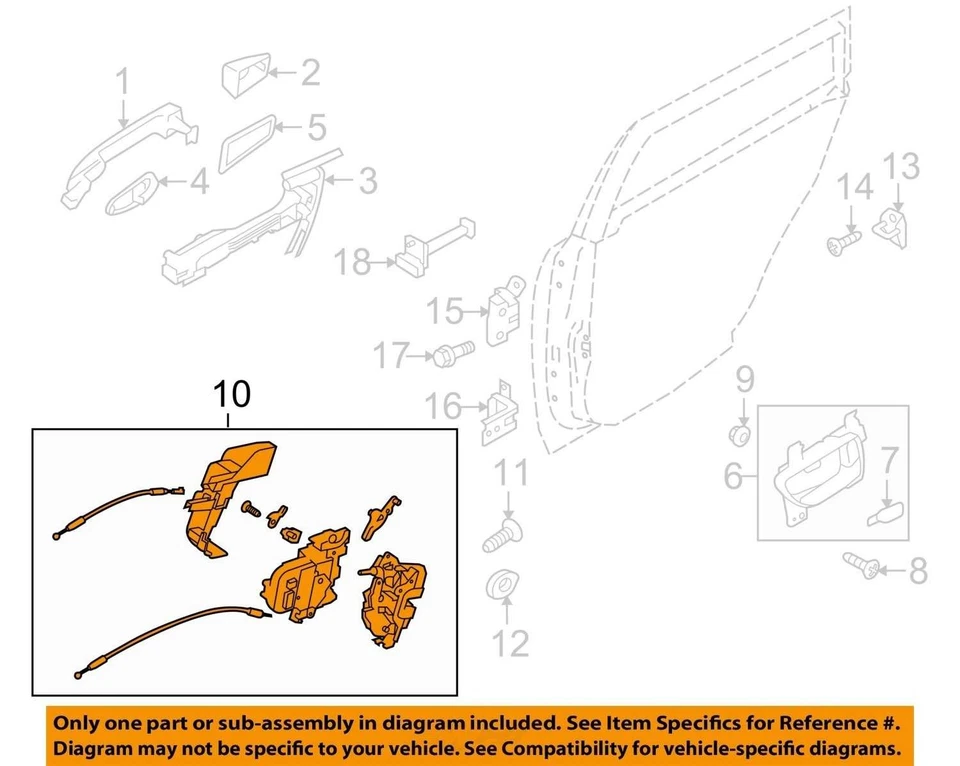 1
2
5
4
3
18
15
17
16
14
13
9
6
7
8
11
12
10

Only one part or sub-assembly in diagram included. See Item Specifics for Reference #. Diagram may not be specific to your vehicle. See Compatibility for vehicle-specific diagrams.