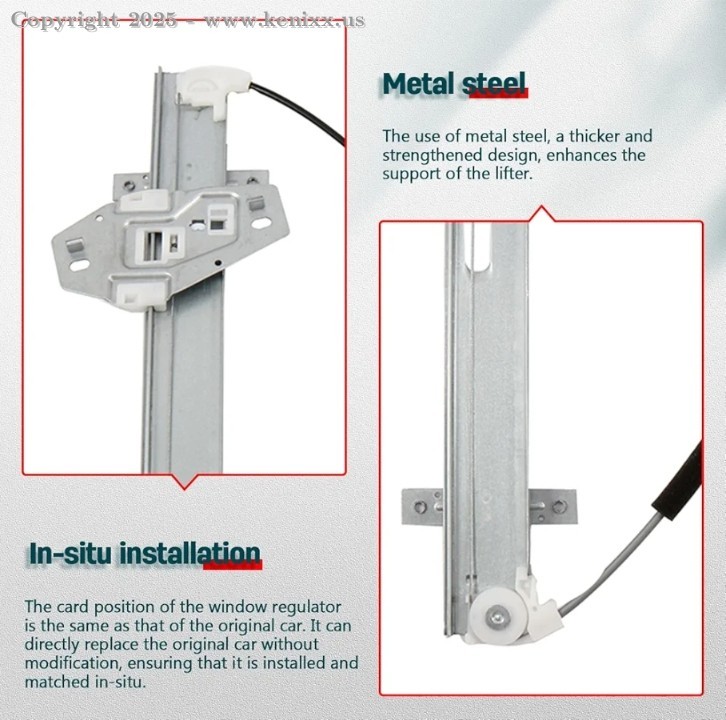 Copyright 2025 - www.kenixx.us

Metal steel

The use of metal steel, a thicker and strengthened design, enhances the support of the lifter.

In-situ installation

The card position of the window regulator is the same as that of the original car. It can directly replace the original car without modification, ensuring that it is installed and matched in-situ.