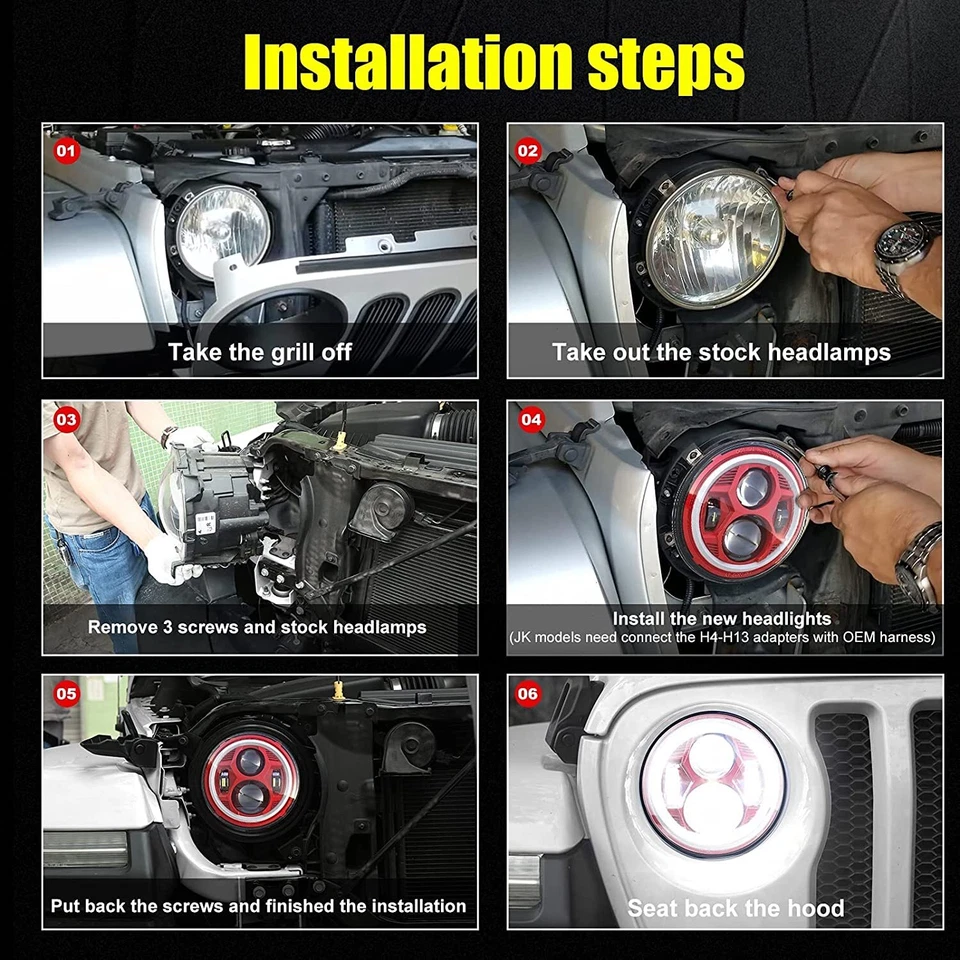 Installation steps

01
Take the grill off

02
Take out the stock headlamps

03
Remove 3 screws and stock headlamps

04
Install the new headlights
(JK models need connect the H4-H13 adapters with OEM harness)

05
Put back the screws and finished the installation

06
Seat back the hood