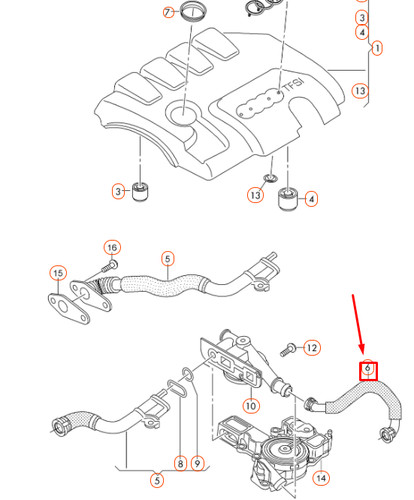 7
3
4
1
13
TFSI
3
13
4
16
5
15
12
6
10
8
9
5
14