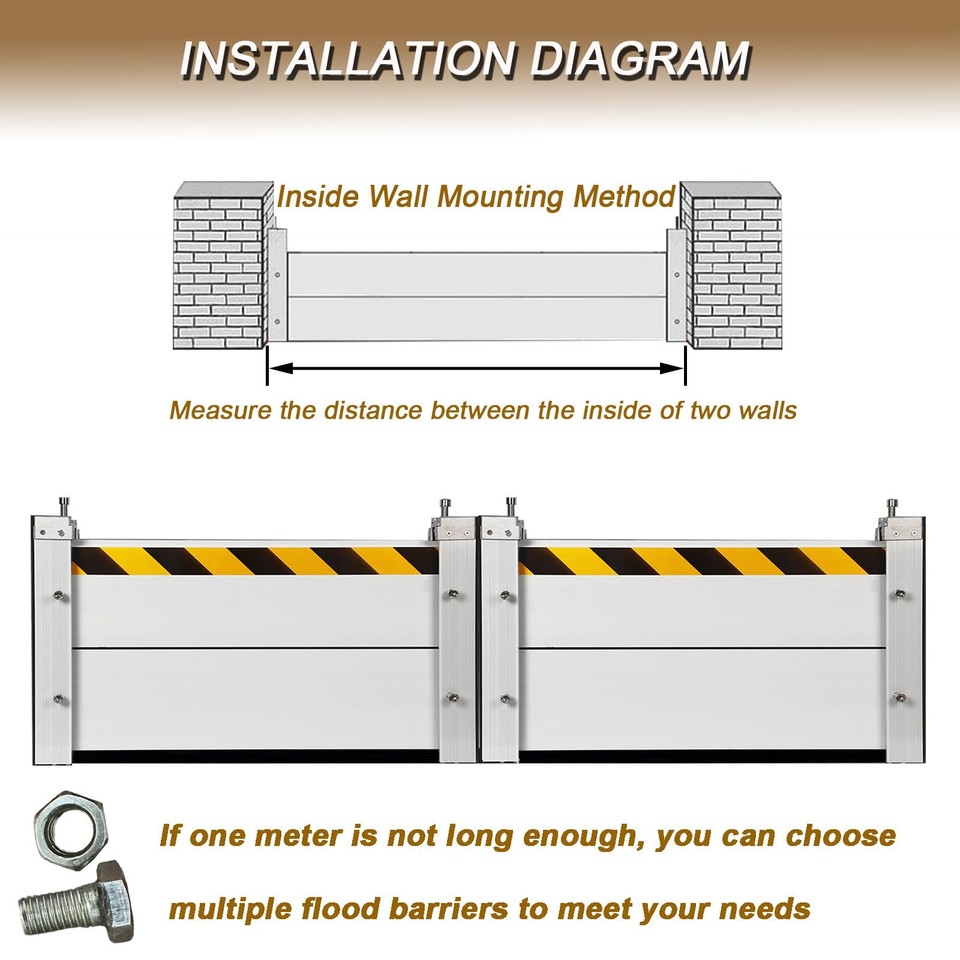 INSTALLATION DIAGRAM

Inside Wall Mounting Method

Measure the distance between the inside of two walls

If one meter is not long enough, you can choose multiple flood barriers to meet your needs