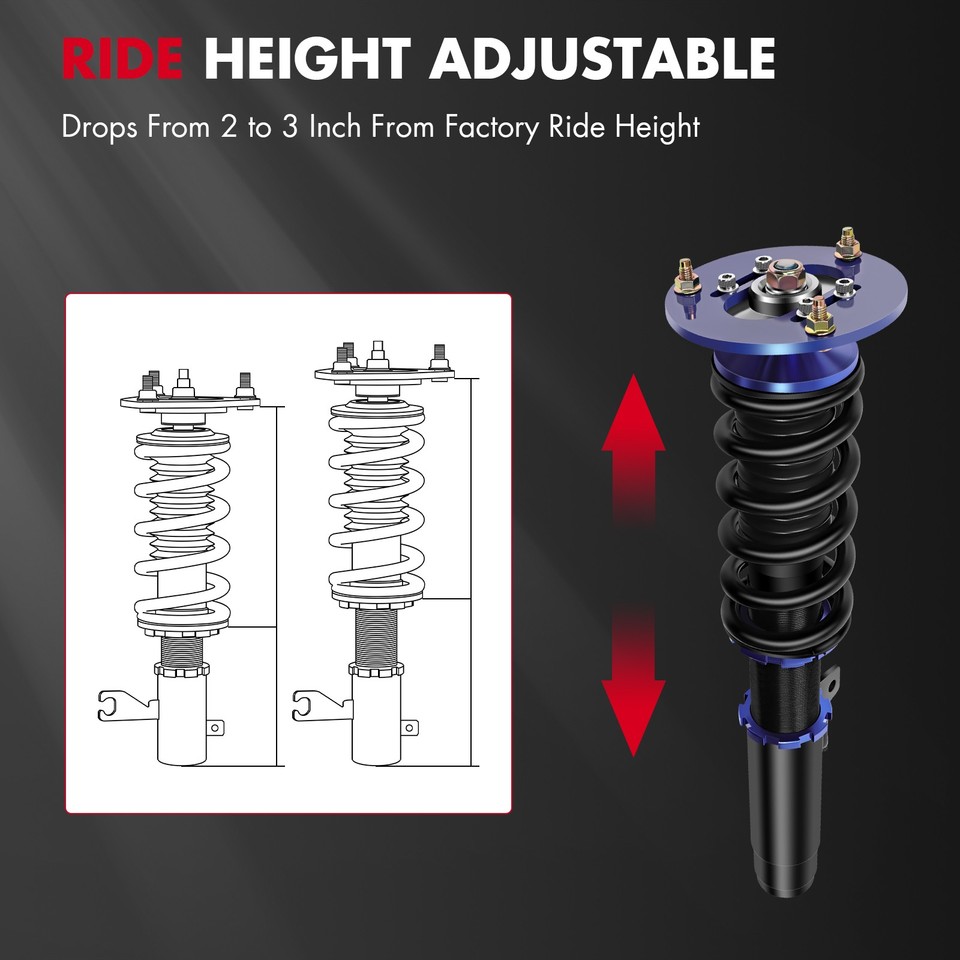 RIDE HEIGHT ADJUSTABLE

Drops From 2 to 3 Inch From Factory Ride Height