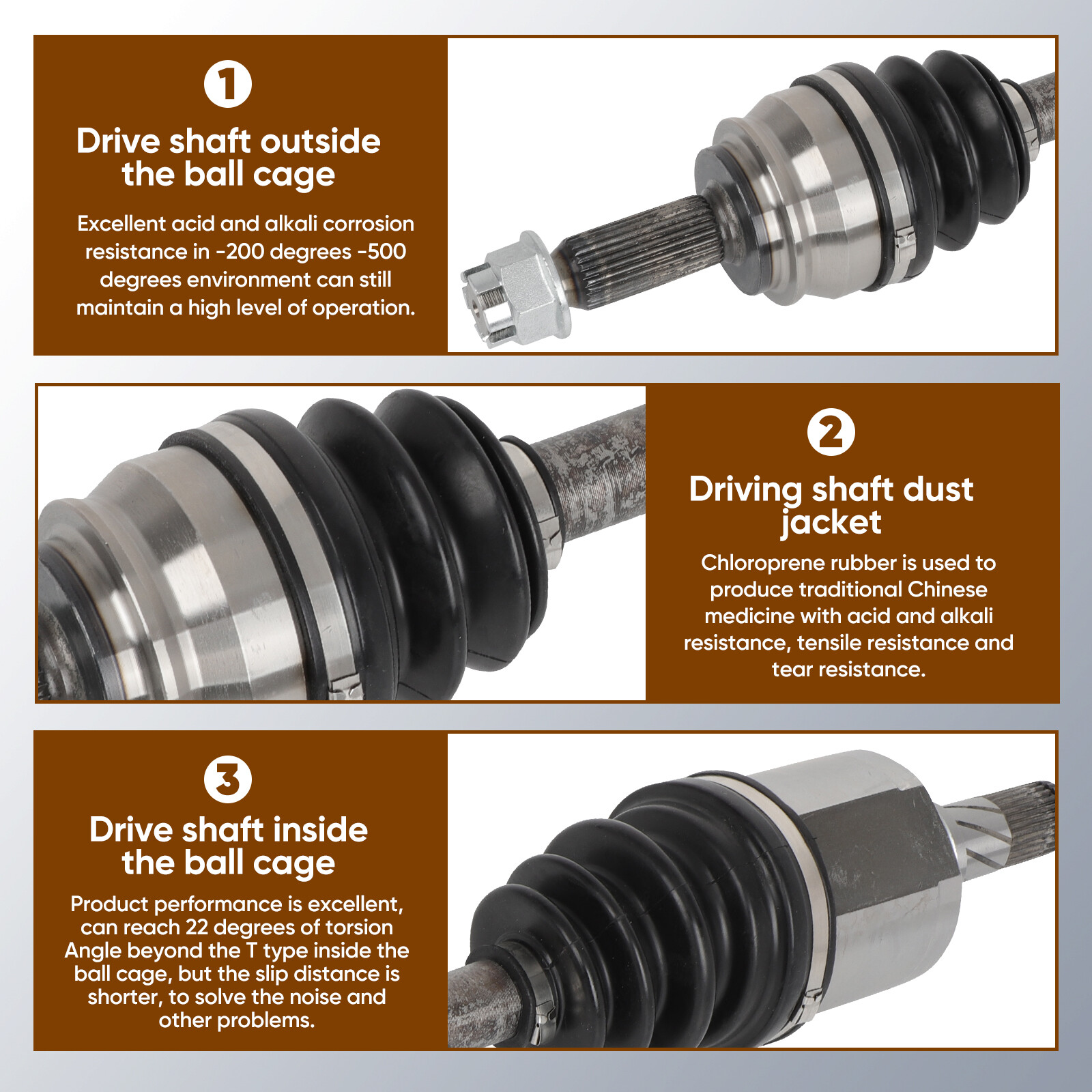 1

Drive shaft outside the ball cage

Excellent acid and alkali corrosion resistance in -200 degrees -500 degrees environment can still maintain a high level of operation.

2

Driving shaft dust jacket

Chloroprene rubber is used to produce traditional Chinese medicine with acid and alkali resistance, tensile resistance and tear resistance.

3

Drive shaft inside the ball cage

Product performance is excellent, can reach 22 degrees of torsion Angle beyond the T type inside the ball cage, but the slip distance is shorter, to solve the noise and other problems.