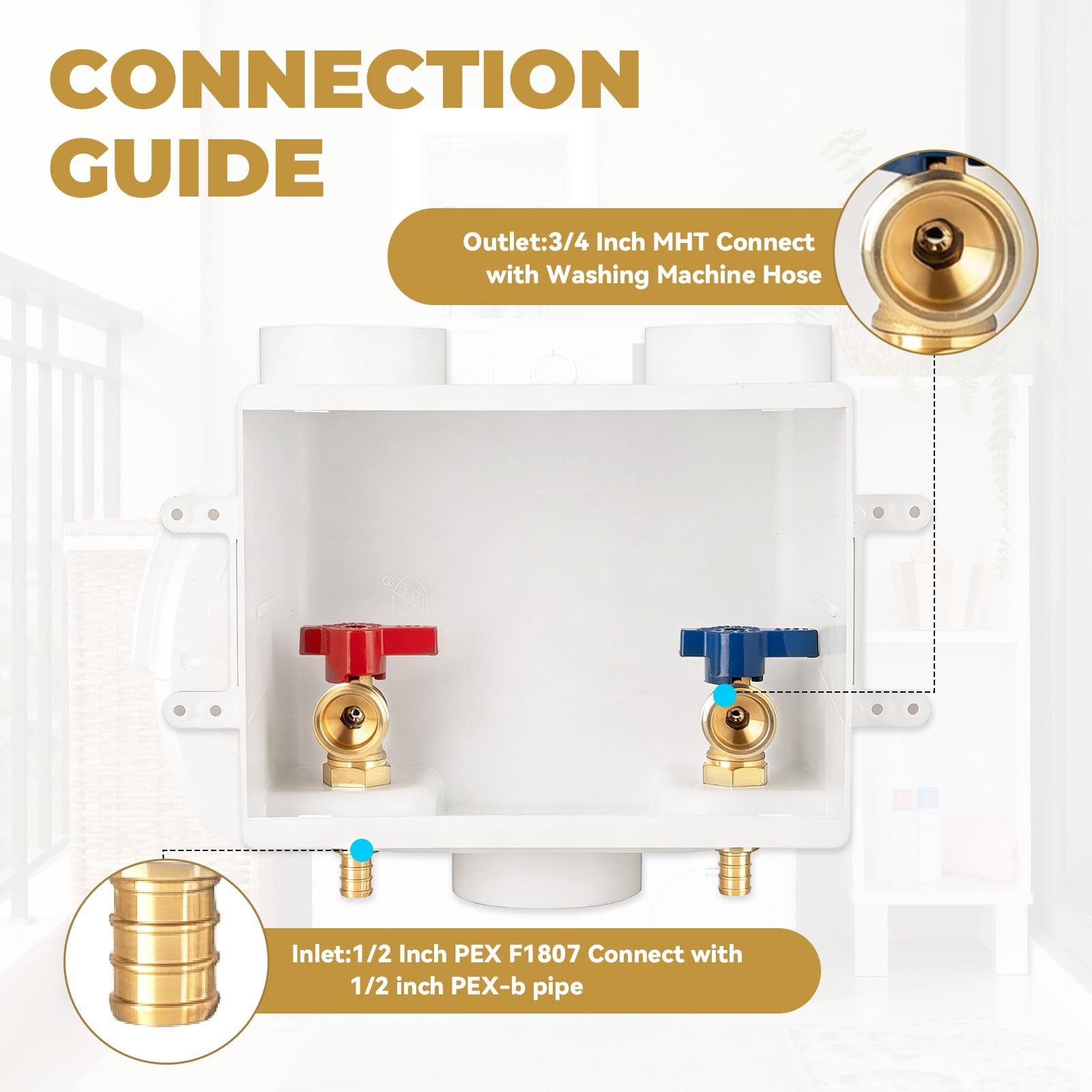 CONNECTION GUIDE

Outlet:3/4 Inch MHT Connect with Washing Machine Hose

Inlet:1/2 Inch PEX F1807 Connect with 1/2 inch PEX-b pipe