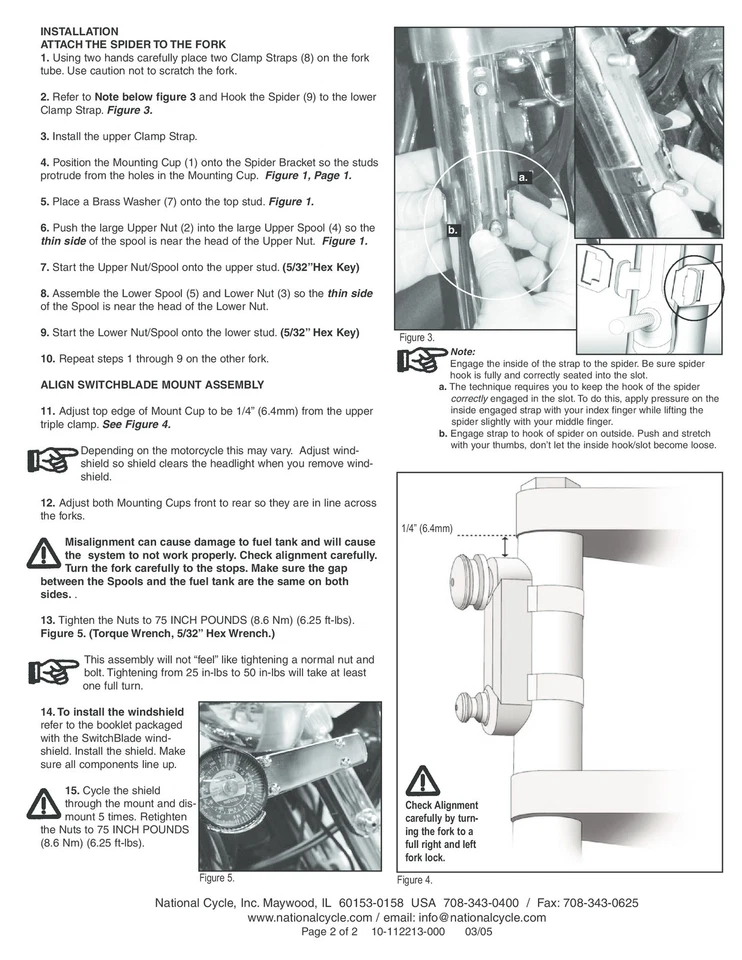 INSTALLATION
ATTACH THE SPIDER TO THE FORK

1. Using two hands carefully place two Clamp Straps (8) on the fork tube. Use caution not to scratch the fork.

2. Refer to Note below figure 3 and Hook the Spider (9) to the lower Clamp Strap. Figure 3.

3. Install the upper Clamp Strap.

4. Position the Mounting Cup (1) onto the Spider Bracket so the studs protrude from the holes in the Mounting Cup. Figure 1, Page 1.

5. Place a Brass Washer (7) onto the top stud. Figure 1.

6. Push the large Upper Nut (2) into the large Upper Spool (4) so the thin side of the spool is near the head of the Upper Nut. Figure 1.

7. Start the Upper Nut/Spool onto the upper stud. (5/32"Hex Key)

8. Assemble the Lower Spool (5) and Lower Nut (3) so the thin side of the Spool is near the head of the Lower Nut.

9. Start the Lower Nut/Spool onto the lower stud. (5/32" Hex Key)

10. Repeat steps 1 through 9 on the other fork.

ALIGN SWITCHBLADE MOUNT ASSEMBLY

11. Adjust top edge of Mount Cup to be 1/4" (6.4mm) from the upper triple clamp. See Figure 4.

Depending on the motorcycle this may vary. Adjust windshield so shield clears the headlight when you remove windshield.

12. Adjust both Mounting Cups front to rear so they are in line across the forks.

Misalignment can cause damage to fuel tank and will cause the system to not work properly. Check alignment carefully. Turn the fork carefully to the stops. Make sure the gap between the Spools and the fuel tank are the same on both sides. .

13. Tighten the Nuts to 75 INCH POUNDS (8.6 Nm) (6.25 ft-lbs). Figure 5. (Torque Wrench, 5/32" Hex Wrench.)

This assembly will not "feel" like tightening a normal nut and bolt. Tightening from 25 in-lbs to 50 in-lbs will take at least one full turn.

14. To install the windshield refer to the booklet packaged with the SwitchBlade windshield. Install the shield. Make sure all components line up.

15. Cycle the shield through the mount and dismount 5 times. Retighten the Nuts to 75 INCH POUNDS (8.6 Nm) (6.25 ft-lbs).

Figure 5.

a.
b.

Figure 3.

Note:
Engage the inside of the strap to the spider. Be sure spider hook is fully and correctly seated into the slot.
a. The technique requires you to keep the hook of the spider correctly engaged in the slot. To do this, apply pressure on the inside engaged strap with your index finger while lifting the spider slightly with your middle finger.
b. Engage strap to hook of spider on outside. Push and stretch with your thumbs, don't let the inside hook/slot become loose.

1/4" (6.4mm)

Check Alignment carefully by turning the fork to a full right and left fork lock.

Figure 4.

National Cycle, Inc. Maywood, IL 60153-0158 USA 708-343-0400 / Fax: 708-343-0625
www.nationalcycle.com / email: info@nationalcycle.com
Page 2 of 2 10-112213-000 03/05