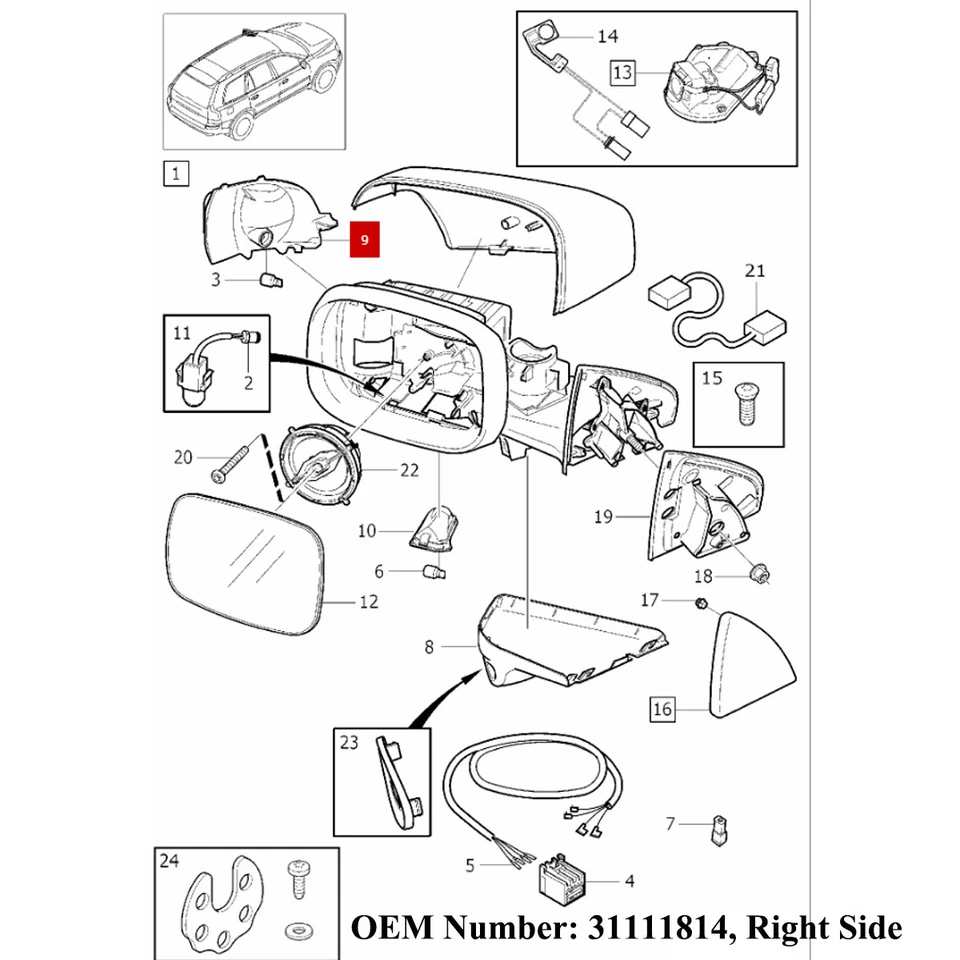 14
13
1
9
3
21
11
2
15
20
22
19
10
6
18
12
17
8
16
23
7
5
4
24
OEM Number: 31111814, Right Side