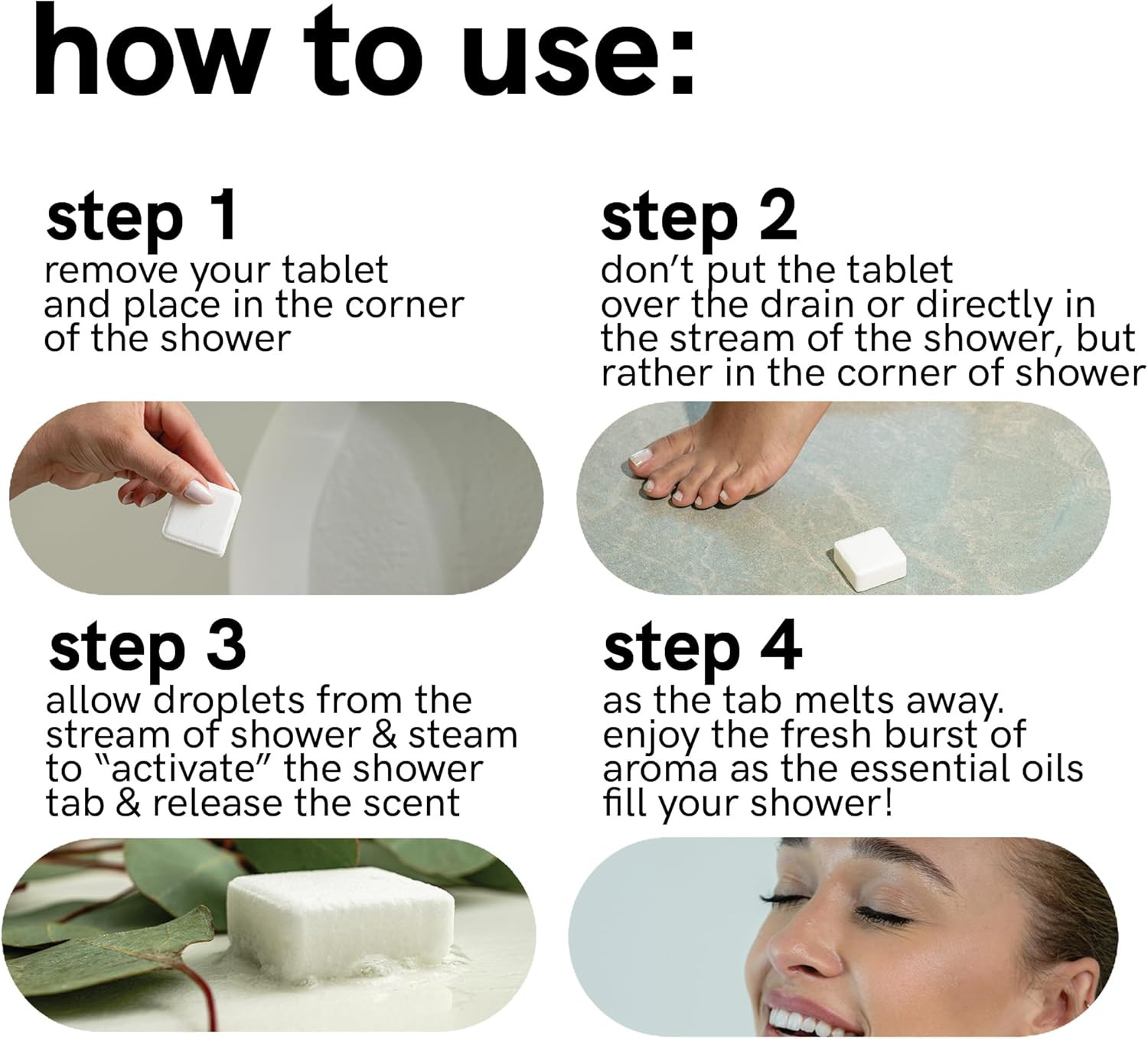 how to use:

step 1
remove your tablet and place in the corner of the shower

step 2
don’t put the tablet over the drain or directly in the stream of the shower, but rather in the corner of shower

step 3
allow droplets from the stream of shower & steam to “activate” the shower tab & release the scent

step 4
as the tab melts away. enjoy the fresh burst of aroma as the essential oils fill your shower!