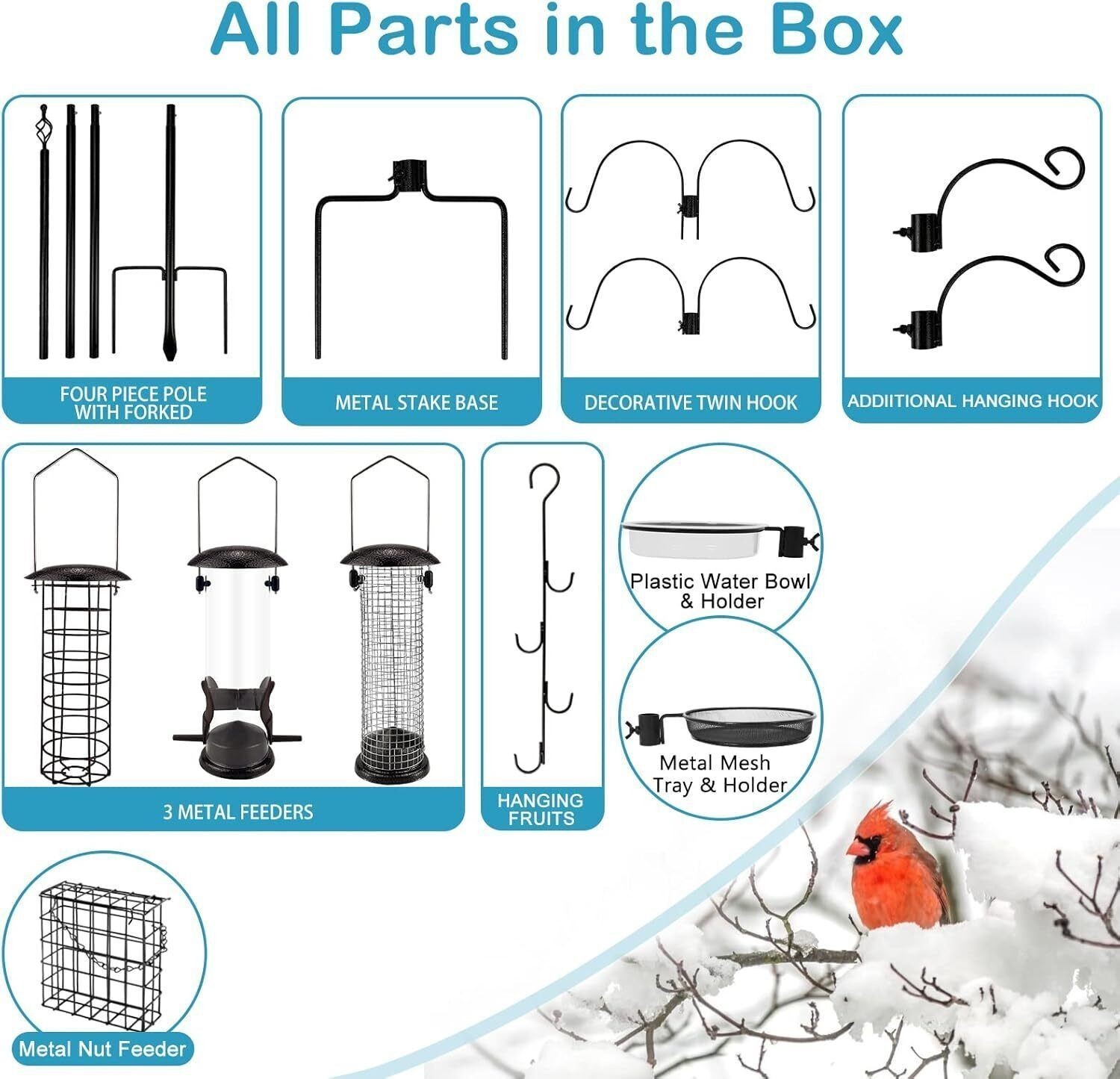 All Parts in the Box

FOUR PIECE POLE WITH FORKED

METAL STAKE BASE

DECORATIVE TWIN HOOK

ADDIITIONAL HANGING HOOK

3 METAL FEEDERS

HANGING FRUITS

Plastic Water Bowl & Holder

Metal Mesh Tray & Holder

Metal Nut Feeder