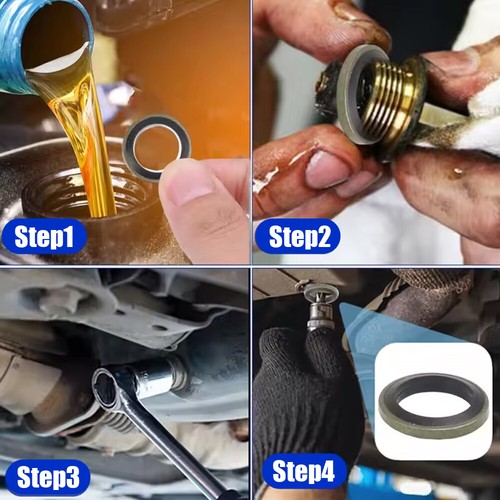 Step1

Step2

Step3

Step4