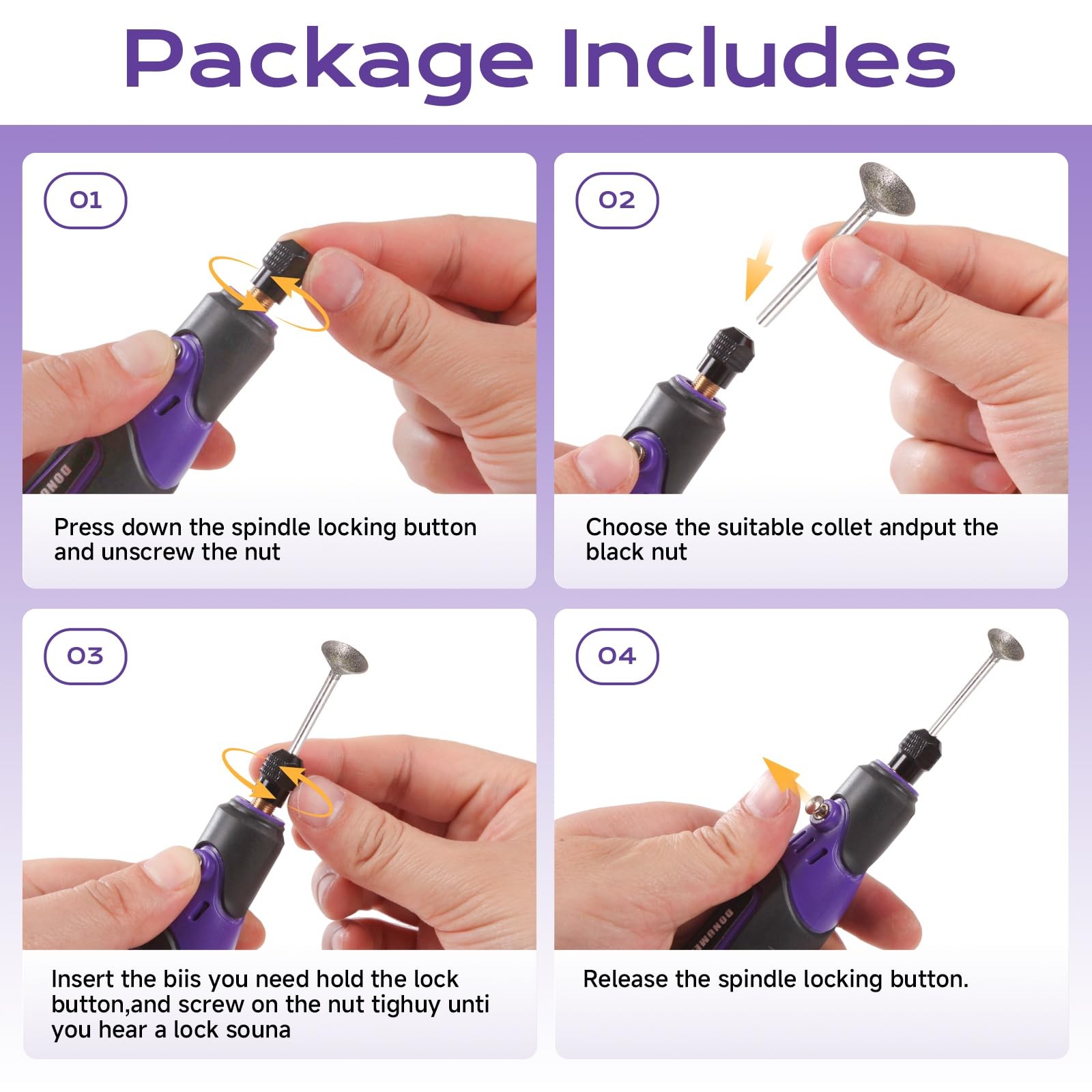 Package Includes

01

Press down the spindle locking button and unscrew the nut

02

Choose the suitable collet andput the black nut

03

Insert the biis you need hold the lock button,and screw on the nut tighuy unti you hear a lock souna

04

Release the spindle locking button.