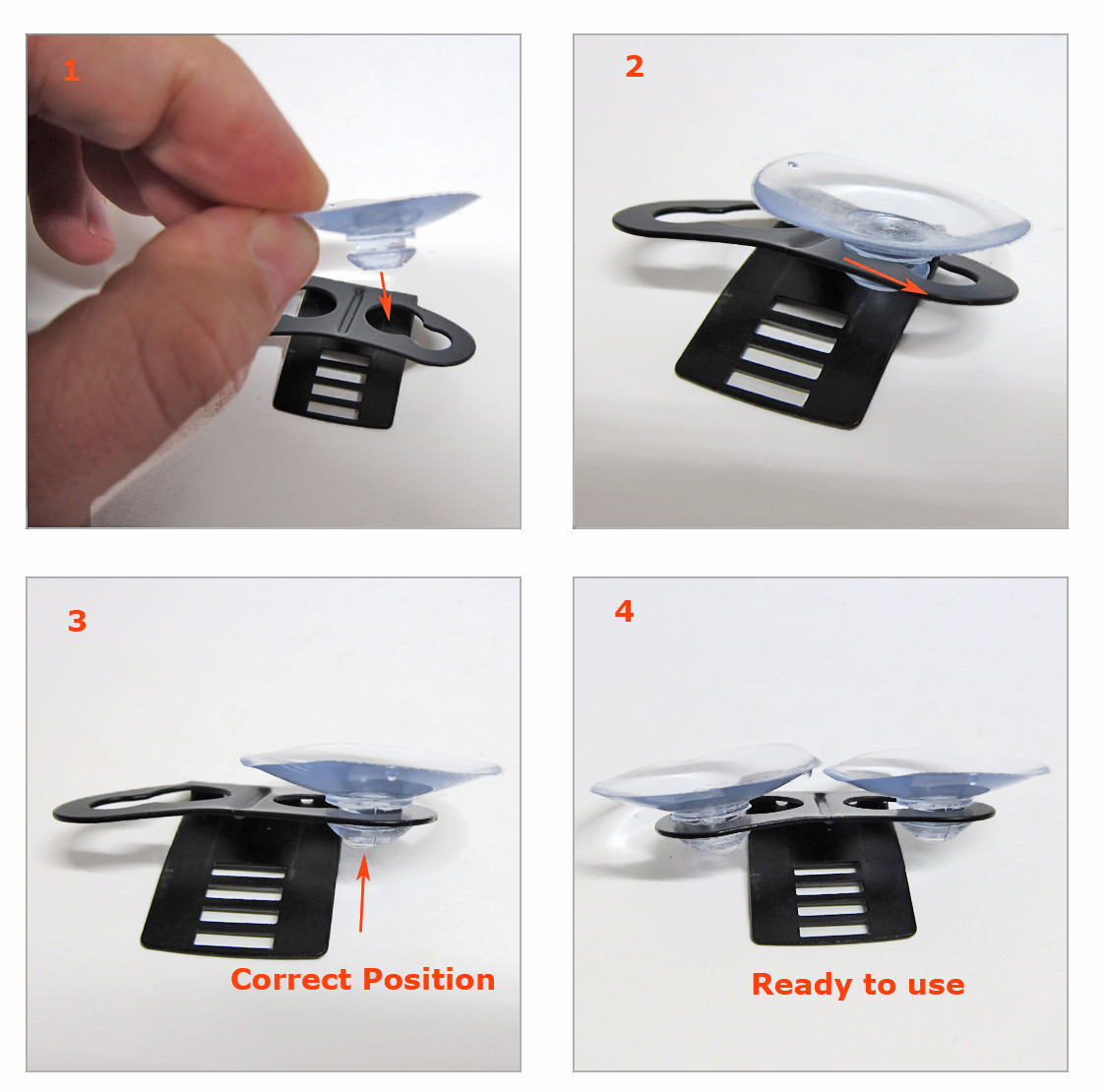 1

2

3

Correct Position

4

Ready to use