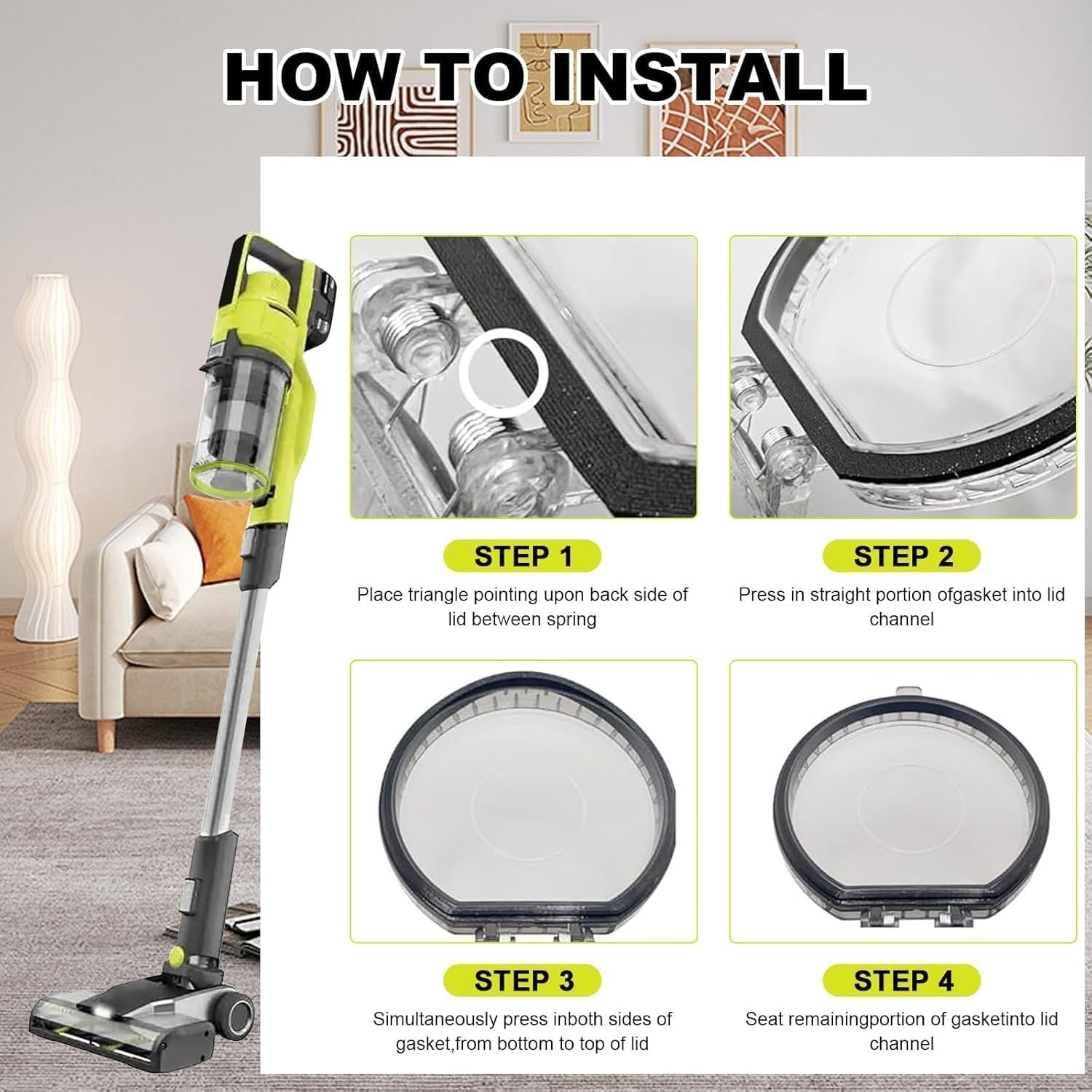 HOW TO INSTALL

STEP 1

Place triangle pointing upon back side of lid between spring

STEP 2

Press in straight portion ofgasket into lid channel

STEP 3

Simultaneously press inboth sides of gasket,from bottom to top of lid

STEP 4

Seat remainingportion of gasketinto lid channel